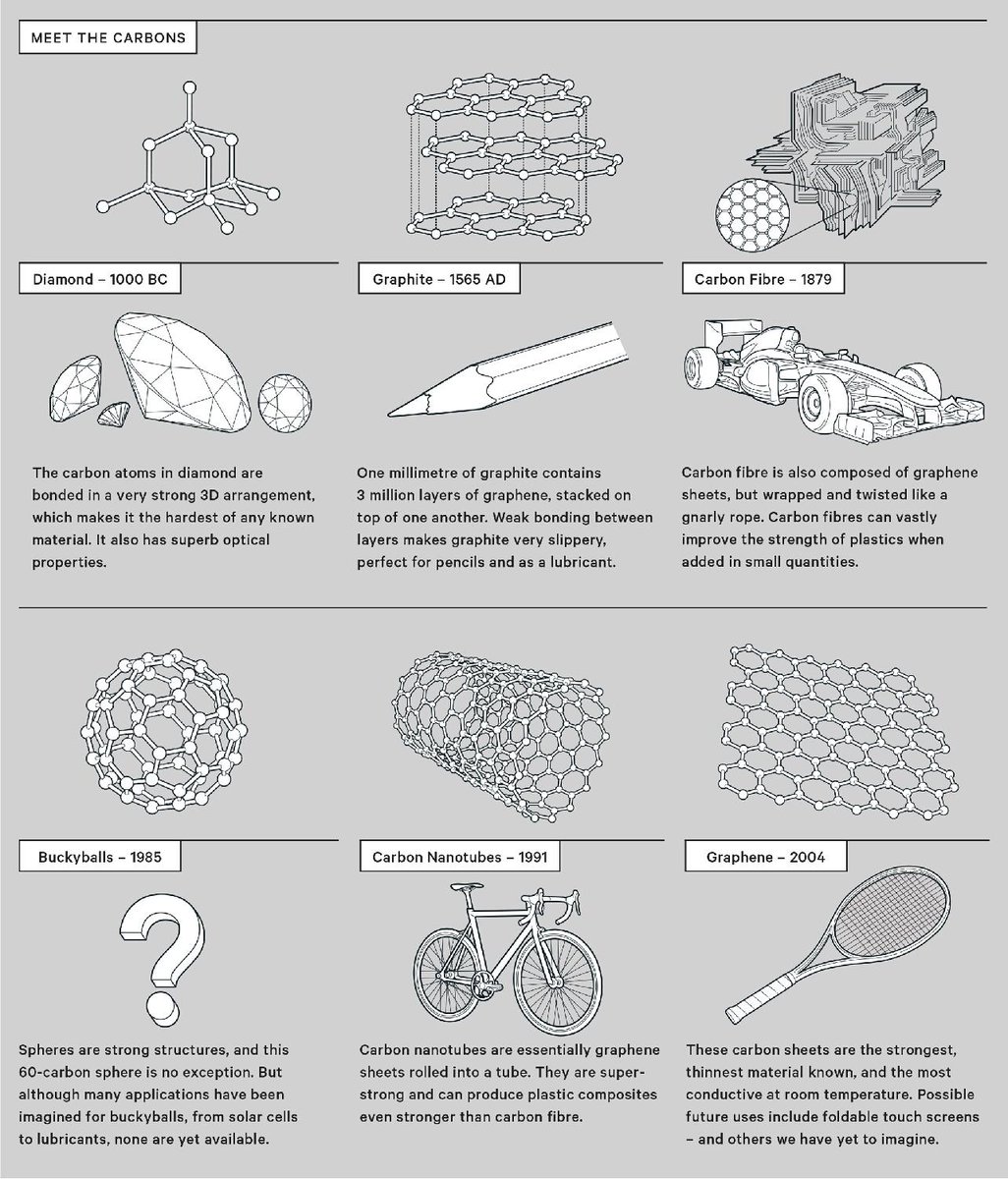 MEET THE CARBONS

Diamond – 1000 BC

The carbon atoms in diamond are bonded in a very strong 3D arrangement, which makes it the hardest of any known material. It also has superb optical properties.

Graphite – 1565 AD

One millimetre of graphite contains 3 million layers of graphene, stacked on top of one another. Weak bonding between layers makes graphite very slippery, perfect for pencils and as a lubricant.

Carbon Fibre – 1879

Carbon fibre is also composed of graphene sheets, but wrapped and twisted like a gnarly rope. Carbon fibres can vastly improve the strength of plastics when added in small quantities.

Buckyballs – 1985

Spheres are strong structures, and this 60-carbon sphere is no exception. But although many applications have been imagined for buckyballs, from solar cells to lubricants, none are yet available.

Carbon Nanotubes – 1991

Carbon nanotubes are essentially graphene sheets rolled into a tube. They are super-strong and can produce plastic composites even stronger than carbon fibre.

Graphene – 2004

These carbon sheets are the strongest, thinnest material known, and the most conductive at room temperature. Possible future uses include foldable touch screens – and others we have yet to imagine.