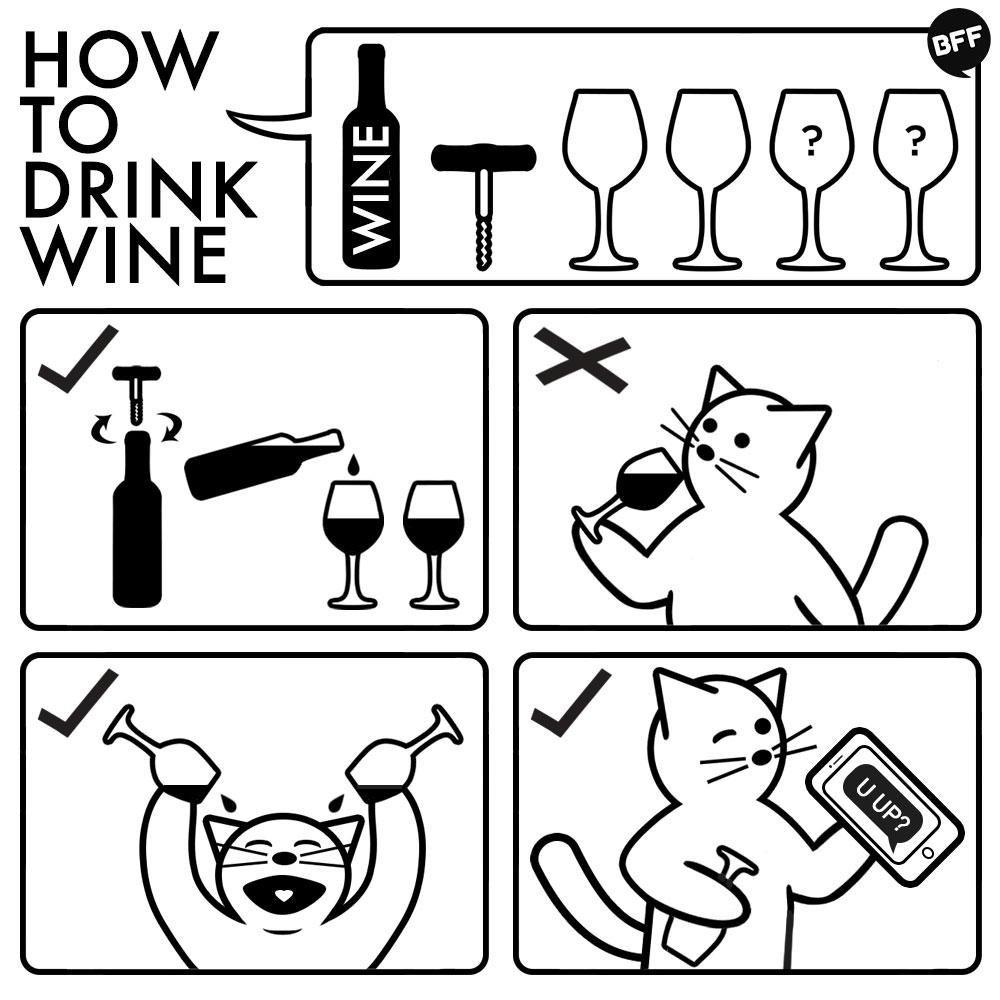 HOW TO DRINK WINE

BFF

WINE

?

?

U UP?