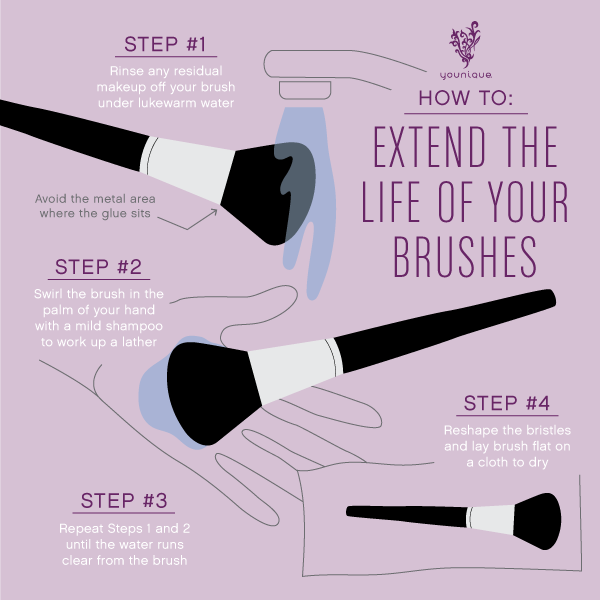 younique

HOW TO:

EXTEND THE LIFE OF YOUR BRUSHES

STEP #1

Rinse any residual makeup off your brush under lukewarm water

Avoid the metal area where the glue sits

STEP #2

Swirl the brush in the palm of your hand with a mild shampoo to work up a lather

STEP #3

Repeat Steps 1 and 2 until the water runs clear from the brush

STEP #4

Reshape the bristles and lay brush flat on a cloth to dry