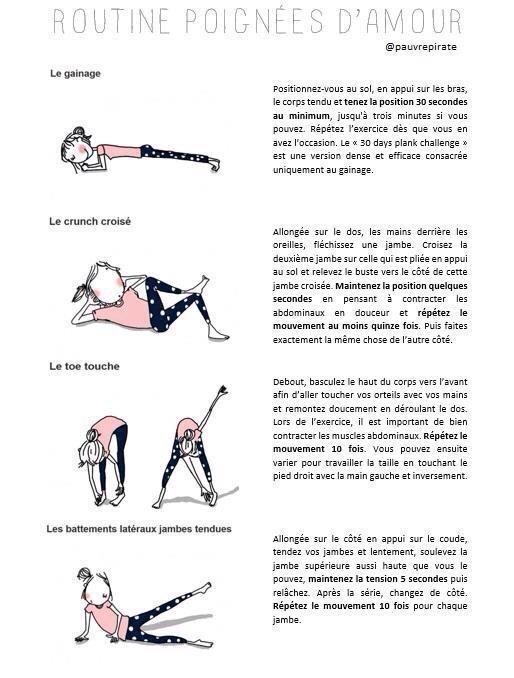 ROUTINE POIGNÉES D'AMOUR

@pauvrepirate

Le gainage

Positionnez-vous au sol, en appui sur les bras, le corps tendu et tenez la position 30 secondes au minimum, jusqu'à trois minutes si vous pouvez. Répétez l'exercice dès que vous en avez l'occasion. Le « 30 days plank challenge » est une version dense et efficace consacrée uniquement au gainage.

Le crunch croisé

Allongée sur le dos, les mains derrière les oreilles, fléchissez une jambe. Croisez la deuxième jambe sur celle qui est pliée en appui au sol et relevez le buste vers le côté de cette jambe croisée. Maintenez la position quelques secondes en pensant à contracter les abdominaux en douceur et répétez le mouvement au moins quinze fois. Puis faites exactement la même chose de l'autre côté.

Le toe touche

Debout, basculez le haut du corps vers l'avant afin d'aller toucher vos orteils avec vos mains et remontez doucement en déroulant le dos. Lors de l'exercice, il est important de bien contracter les muscles abdominaux. Répétez le mouvement 10 fois. Vous pouvez ensuite varier pour travailler la taille en touchant le pied droit avec la main gauche et inversement.

Les battements latéraux jambes tendues

Allongée sur le côté en appui sur le coude, tendez vos jambes et lentement, soulevez la jambe supérieure aussi haute que vous le pouvez, maintenez la tension 5 secondes puis relâchez. Après la série, changez de côté. Répétez le mouvement 10 fois pour chaque jambe.