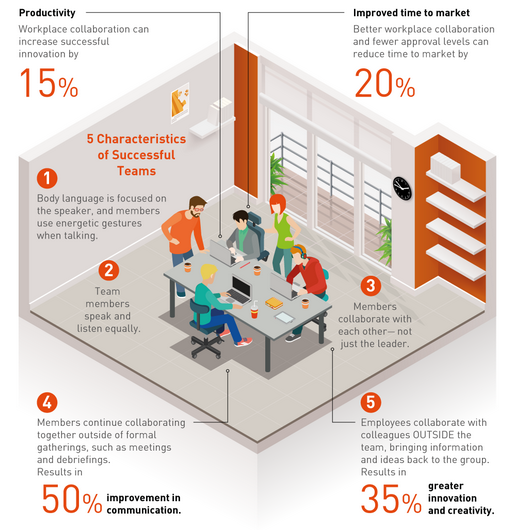 Productivity
Workplace collaboration can increase successful innovation by

15%

Improved time to market
Better workplace collaboration and fewer approval levels can reduce time to market by

20%

5 Characteristics of Successful Teams

1
Body language is focused on the speaker, and members use energetic gestures when talking.

2
Team members speak and listen equally.

3
Members collaborate with each other— not just the leader.

4
Members continue collaborating together outside of formal gatherings, such as meetings and debriefings.
Results in

50% improvement in communication.

5
Employees collaborate with colleagues OUTSIDE the team, bringing information and ideas back to the group.
Results in

35% greater innovation and creativity.