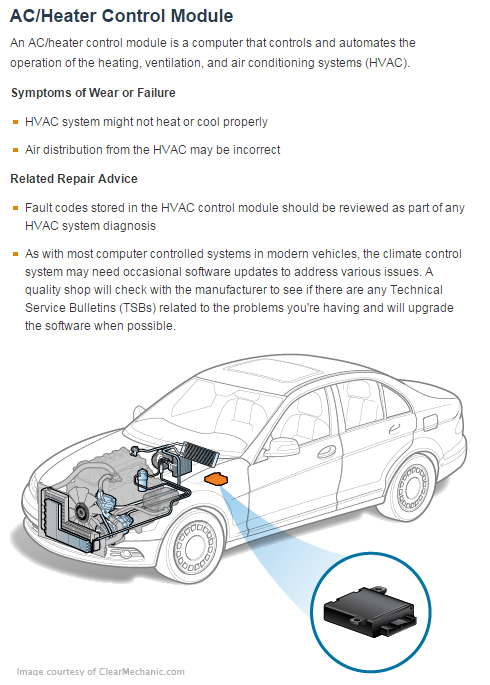 AC/Heater Control Module

An AC/heater control module is a computer that controls and automates the operation of the heating, ventilation, and air conditioning systems (HVAC).

Symptoms of Wear or Failure

- HVAC system might not heat or cool properly
- Air distribution from the HVAC may be incorrect

Related Repair Advice

- Fault codes stored in the HVAC control module should be reviewed as part of any HVAC system diagnosis
- As with most computer controlled systems in modern vehicles, the climate control system may need occasional software updates to address various issues. A quality shop will check with the manufacturer to see if there are any Technical Service Bulletins (TSBs) related to the problems you're having and will upgrade the software when possible.

Image courtesy of ClearMechanic.com