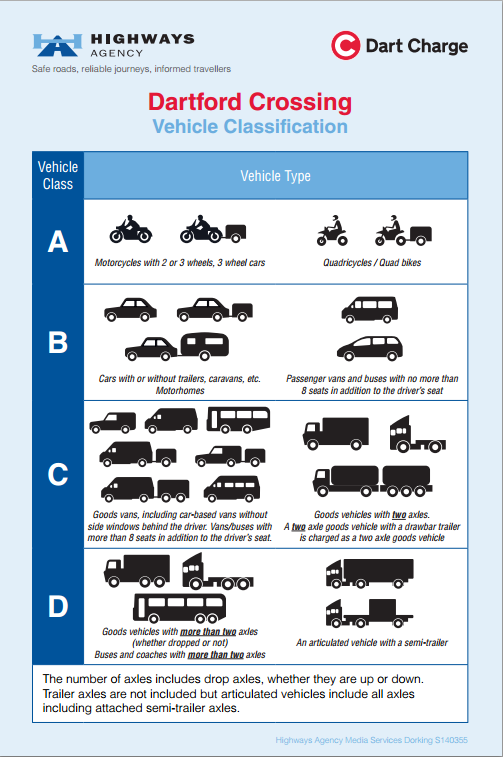 HIGHWAYS AGENCY
Safe roads, reliable journeys, informed travellers

Dart Charge

Dartford Crossing
Vehicle Classification

| Vehicle Class | Vehicle Type | |
|---|---|---|
| A | Motorcycles with 2 or 3 wheels, 3 wheel cars | Quadricycles / Quad bikes |
| B | Cars with or without trailers, caravans, etc. Motorhomes | Passenger vans and buses with no more than 8 seats in addition to the driver's seat |
| C | Goods vans, including car-based vans without side windows behind the driver. Vans/buses with more than 8 seats in addition to the driver's seat. | Goods vehicles with two axles. A two axle goods vehicle with a drawbar trailer is charged as a two axle goods vehicle |
| D | Goods vehicles with more than two axles (whether dropped or not) Buses and coaches with more than two axles | An articulated vehicle with a semi-trailer |

The number of axles includes drop axles, whether they are up or down. Trailer axles are not included but articulated vehicles include all axles including attached semi-trailer axles.

Highways Agency Media Services Dorking S140355