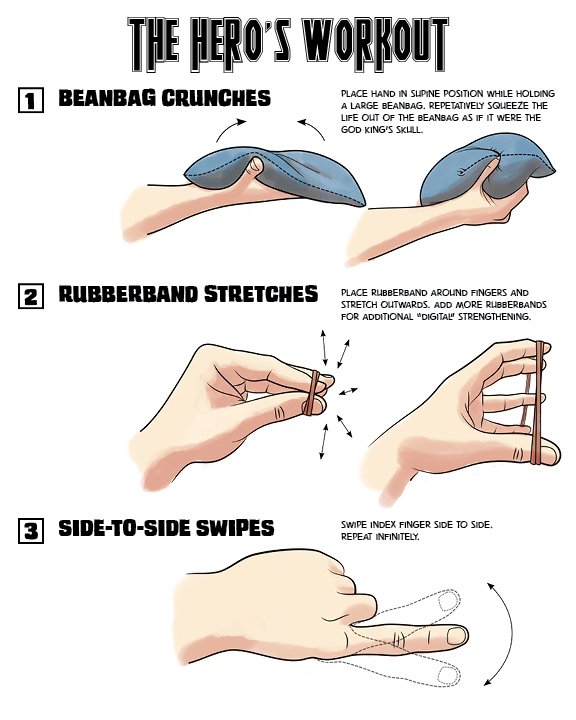 THE HERO'S WORKOUT

1 BEANBAG CRUNCHES

PLACE HAND IN SUPINE POSITION WHILE HOLDING A LARGE BEANBAG. REPETATIVELY SQUEEZE THE LIFE OUT OF THE BEANBAG AS IF IT WERE THE GOD KING'S SKULL.

2 RUBBERBAND STRETCHES

PLACE RUBBERBAND AROUND FINGERS AND STRETCH OUTWARDS. ADD MORE RUBBERBANDS FOR ADDITIONAL "DIGITAL" STRENGTHENING.

3 SIDE-TO-SIDE SWIPES

SWIPE INDEX FINGER SIDE TO SIDE. REPEAT INFINITELY.