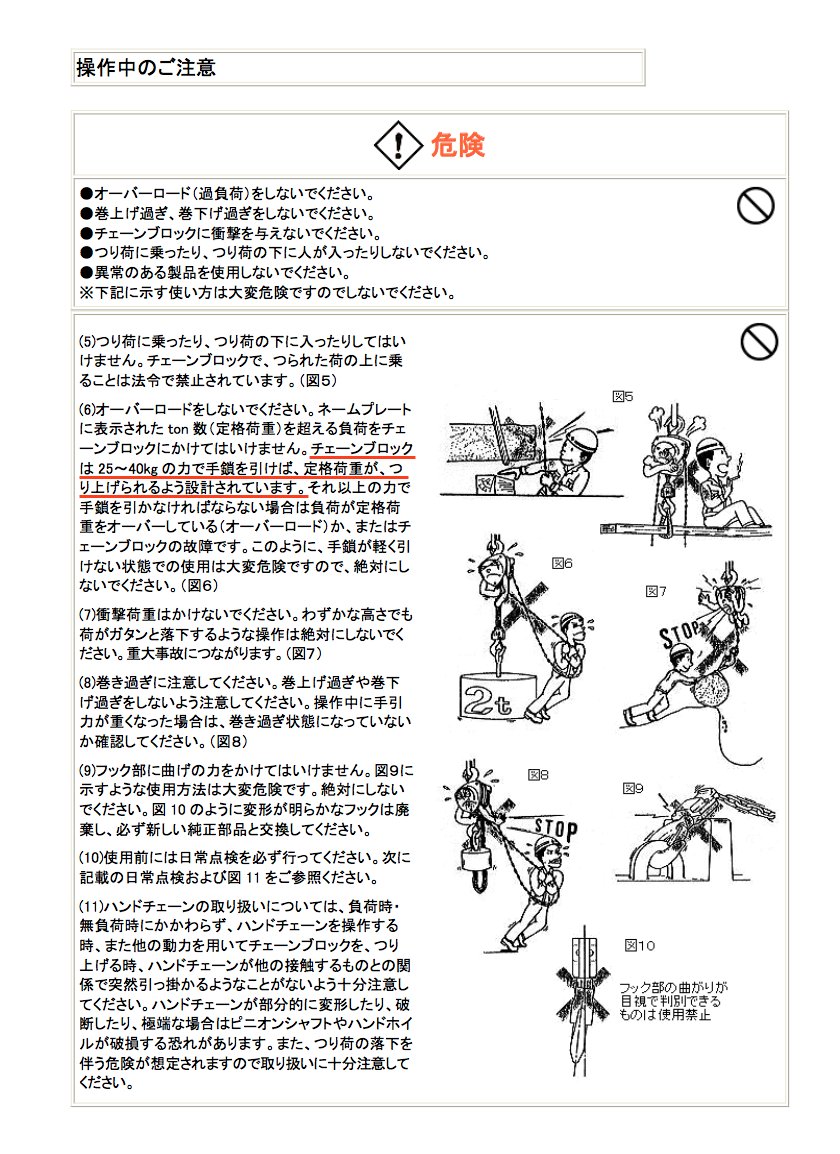 操作中のご注意

危険

●オーバーロード（過負荷）をしないでください。
●巻上げ過ぎ、巻下げ過ぎをしないでください。
●チェーンブロックに衝撃を与えないでください。
●つり荷に乗ったり、つり荷の下に人が入ったりしないでください。
●異常のある製品を使用しないでください。
※下記に示す使い方は大変危険ですのでしないでください。

(5)つり荷に乗ったり、つり荷の下に入ったりしてはいけません。チェーンブロックで、つられた荷の上に乗ることは法令で禁止されています。（図5）

(6)オーバーロードをしないでください。ネームプレートに表示された ton 数（定格荷重）を超える負荷をチェーンブロックにかけてはいけません。チェーンブロックは 25～40kg の力で手鎖を引けば、定格荷重が、つり上げられるよう設計されています。それ以上の力で手鎖を引かなければならない場合は負荷が定格荷重をオーバーしている（オーバーロード）か、またはチェーンブロックの故障です。このように、手鎖が軽く引けない状態での使用は大変危険ですので、絶対にしないでください。（図6）

(7)衝撃荷重はかけないでください。わずかな高さでも荷がガタンと落下するような操作は絶対にしないでください。重大事故につながります。（図7）

(8)巻き過ぎに注意してください。巻上げ過ぎや巻下げ過ぎをしないよう注意してください。操作中に手引力が重くなった場合は、巻き過ぎ状態になっていないか確認してください。（図8）

(9)フック部に曲げの力をかけてはいけません。図9に示すような使用方法は大変危険です。絶対にしないでください。図 10 のように変形が明らかなフックは廃棄し、必ず新しい純正部品と交換してください。

(10)使用前には日常点検を必ず行ってください。次に記載の日常点検および図 11 をご参照ください。

(11)ハンドチェーンの取り扱いについては、負荷時・無負荷時にかかわらず、ハンドチェーンを操作する時、また他の動力を用いてチェーンブロックを、つり上げる時、ハンドチェーンが他の接触するものとの関係で突然引っ掛かるようなことがないよう十分注意してください。ハンドチェーンが部分的に変形したり、破断したり、極端な場合はピニオンシャフトやハンドホイルが破損する恐れがあります。また、つり荷の落下を伴う危険が想定されますので取り扱いに十分注意してください。

図5

図6

2t

図7

STOP

図8

STOP

図9

図10

フック部の曲がりが目視で判別できるものは使用禁止