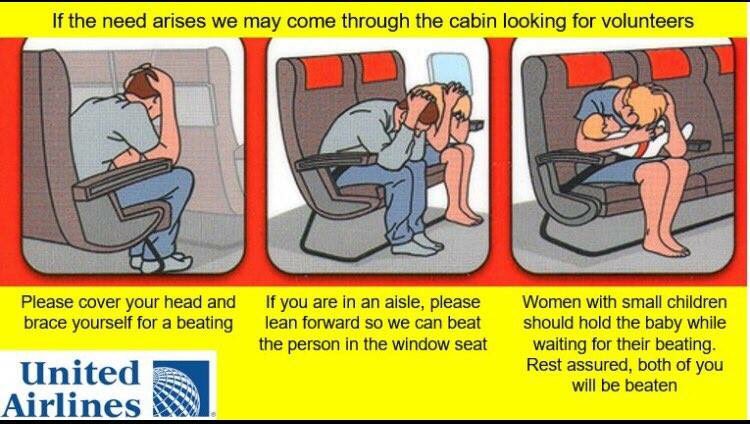 If the need arises we may come through the cabin looking for volunteers

Please cover your head and brace yourself for a beating

If you are in an aisle, please lean forward so we can beat the person in the window seat

Women with small children should hold the baby while waiting for their beating. Rest assured, both of you will be beaten

United Airlines