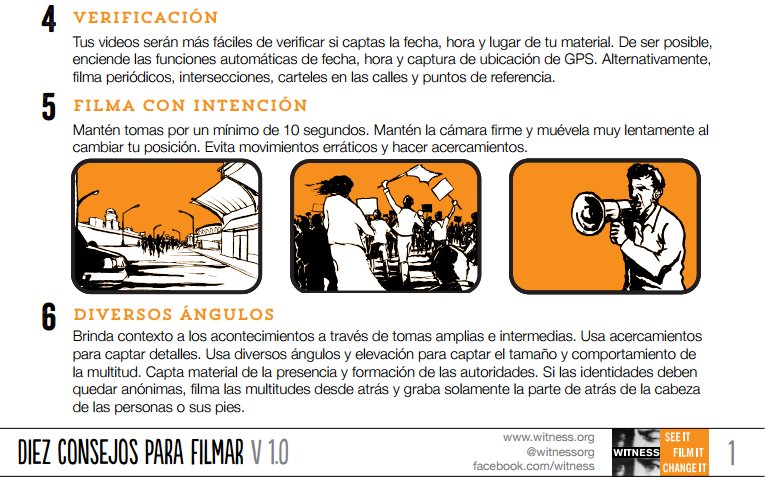 4 VERIFICACIÓN

Tus videos serán más fáciles de verificar si captas la fecha, hora y lugar de tu material. De ser posible, enciende las funciones automáticas de fecha, hora y captura de ubicación de GPS. Alternativamente, filma periódicos, intersecciones, carteles en las calles y puntos de referencia.

5 FILMA CON INTENCIÓN

Mantén tomas por un mínimo de 10 segundos. Mantén la cámara firme y muévela muy lentamente al cambiar tu posición. Evita movimientos erráticos y hacer acercamientos.

6 DIVERSOS ÁNGULOS

Brinda contexto a los acontecimientos a través de tomas amplias e intermedias. Usa acercamientos para captar detalles. Usa diversos ángulos y elevación para captar el tamaño y comportamiento de la multitud. Capta material de la presencia y formación de las autoridades. Si las identidades deben quedar anónimas, filma las multitudes desde atrás y graba solamente la parte de atrás de la cabeza de las personas o sus pies.

DIEZ CONSEJOS PARA FILMAR V 1.0

www.witness.org
@witnessorg
facebook.com/witness

WITNESS SEE IT FILM IT CHANGE IT

1