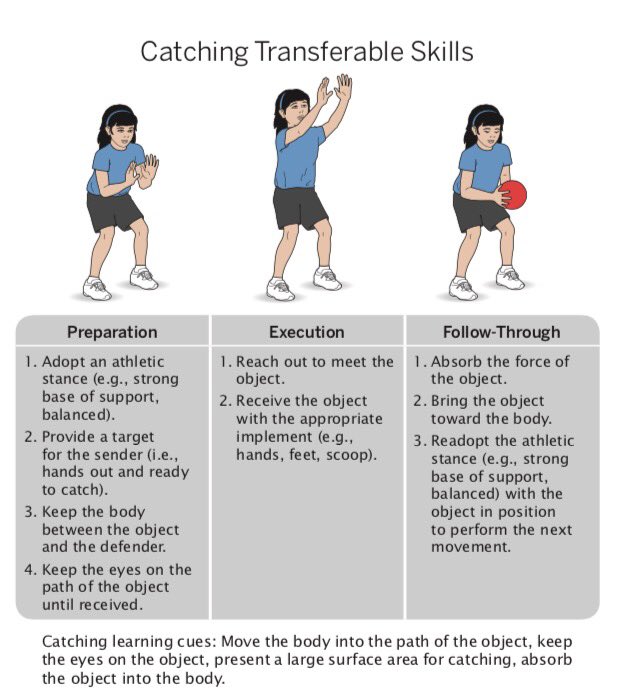 Catching Transferable Skills

| Preparation | Execution | Follow-Through |
|---|---|---|
| 1. Adopt an athletic stance (e.g., strong base of support, balanced). 2. Provide a target for the sender (i.e., hands out and ready to catch). 3. Keep the body between the object and the defender. 4. Keep the eyes on the path of the object until received. | 1. Reach out to meet the object. 2. Receive the object with the appropriate implement (e.g., hands, feet, scoop). | 1. Absorb the force of the object. 2. Bring the object toward the body. 3. Readopt the athletic stance (e.g., strong base of support, balanced) with the object in position to perform the next movement. |

Catching learning cues: Move the body into the path of the object, keep the eyes on the object, present a large surface area for catching, absorb the object into the body.