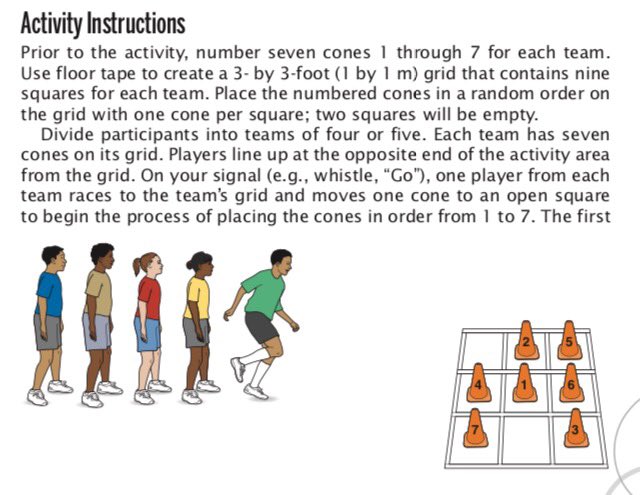 Activity Instructions

Prior to the activity, number seven cones 1 through 7 for each team. Use floor tape to create a 3- by 3-foot (1 by 1 m) grid that contains nine squares for each team. Place the numbered cones in a random order on the grid with one cone per square; two squares will be empty.

Divide participants into teams of four or five. Each team has seven cones on its grid. Players line up at the opposite end of the activity area from the grid. On your signal (e.g., whistle, "Go"), one player from each team races to the team's grid and moves one cone to an open square to begin the process of placing the cones in order from 1 to 7. The first

2 5
4 1 6
7 3