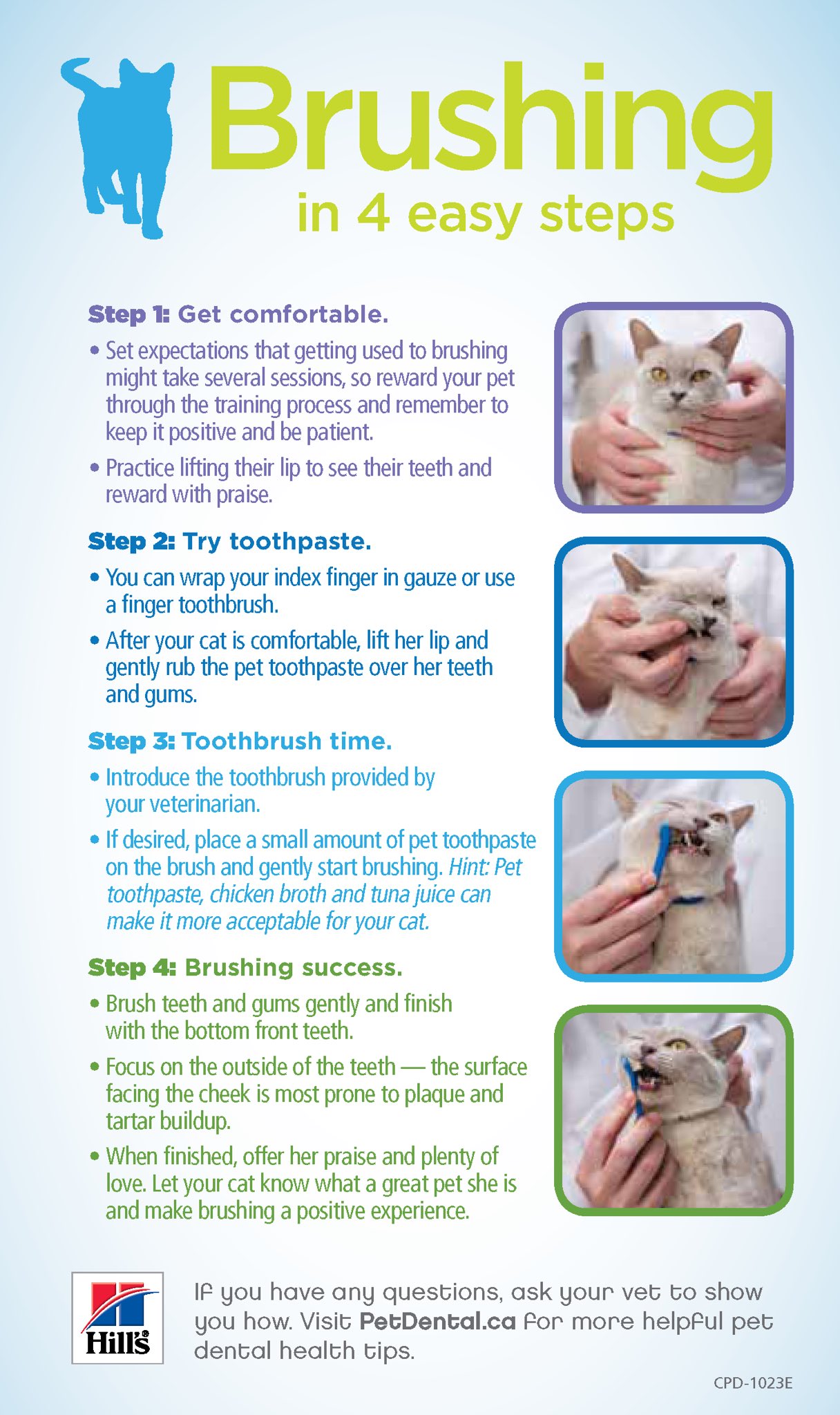 Brushing
in 4 easy steps

Step 1: Get comfortable.

• Set expectations that getting used to brushing might take several sessions, so reward your pet through the training process and remember to keep it positive and be patient.

• Practice lifting their lip to see their teeth and reward with praise.

Step 2: Try toothpaste.

• You can wrap your index finger in gauze or use a finger toothbrush.

• After your cat is comfortable, lift her lip and gently rub the pet toothpaste over her teeth and gums.

Step 3: Toothbrush time.

• Introduce the toothbrush provided by your veterinarian.

• If desired, place a small amount of pet toothpaste on the brush and gently start brushing. Hint: Pet toothpaste, chicken broth and tuna juice can make it more acceptable for your cat.

Step 4: Brushing success.

• Brush teeth and gums gently and finish with the bottom front teeth.

• Focus on the outside of the teeth — the surface facing the cheek is most prone to plaque and tartar buildup.

• When finished, offer her praise and plenty of love. Let your cat know what a great pet she is and make brushing a positive experience.

Hill's

If you have any questions, ask your vet to show you how. Visit PetDental.ca for more helpful pet dental health tips.

CPD-1023E