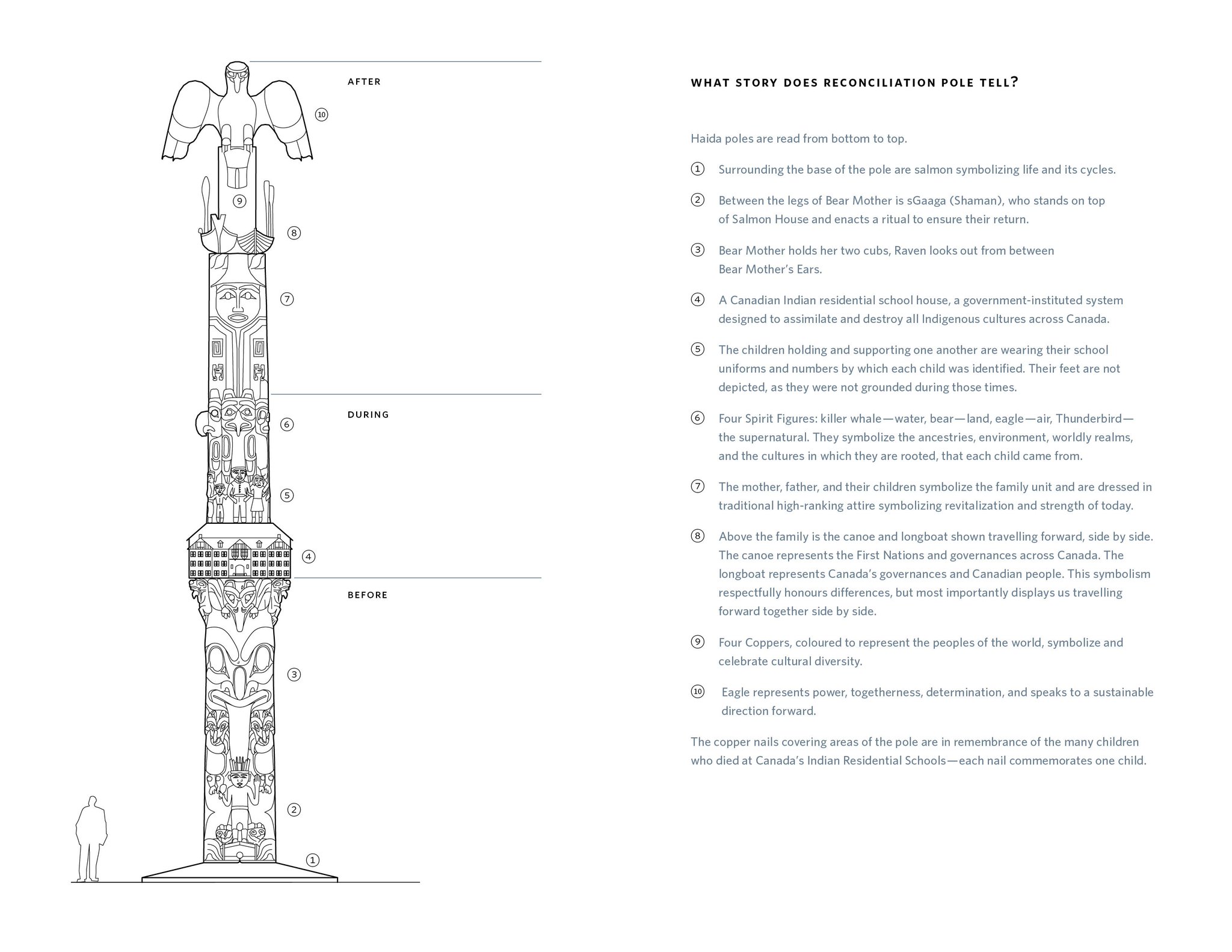 AFTER

⑩

⑨

⑧

⑦

DURING

⑥

⑤

④

BEFORE

③

②

①

WHAT STORY DOES RECONCILIATION POLE TELL?

Haida poles are read from bottom to top.

① Surrounding the base of the pole are salmon symbolizing life and its cycles.

② Between the legs of Bear Mother is sGaaga (Shaman), who stands on top of Salmon House and enacts a ritual to ensure their return.

③ Bear Mother holds her two cubs, Raven looks out from between Bear Mother's Ears.

④ A Canadian Indian residential school house, a government-instituted system designed to assimilate and destroy all Indigenous cultures across Canada.

⑤ The children holding and supporting one another are wearing their school uniforms and numbers by which each child was identified. Their feet are not depicted, as they were not grounded during those times.

⑥ Four Spirit Figures: killer whale—water, bear—land, eagle—air, Thunderbird—the supernatural. They symbolize the ancestries, environment, worldly realms, and the cultures in which they are rooted, that each child came from.

⑦ The mother, father, and their children symbolize the family unit and are dressed in traditional high-ranking attire symbolizing revitalization and strength of today.

⑧ Above the family is the canoe and longboat shown travelling forward, side by side. The canoe represents the First Nations and governances across Canada. The longboat represents Canada's governances and Canadian people. This symbolism respectfully honours differences, but most importantly displays us travelling forward together side by side.

⑨ Four Coppers, coloured to represent the peoples of the world, symbolize and celebrate cultural diversity.

⑩ Eagle represents power, togetherness, determination, and speaks to a sustainable direction forward.

The copper nails covering areas of the pole are in remembrance of the many children who died at Canada's Indian Residential Schools—each nail commemorates one child.