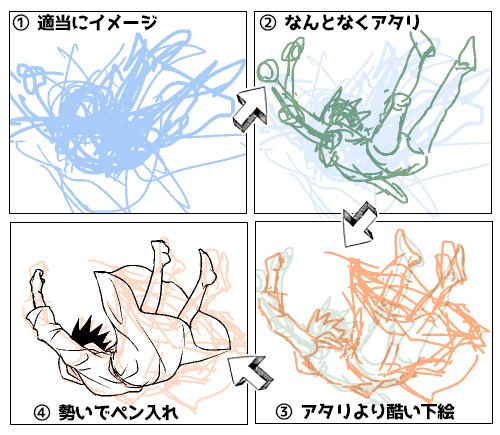 ① 適当にイメージ

② なんとなくアタリ

③ アタリより酷い下絵

④ 勢いでペン入れ