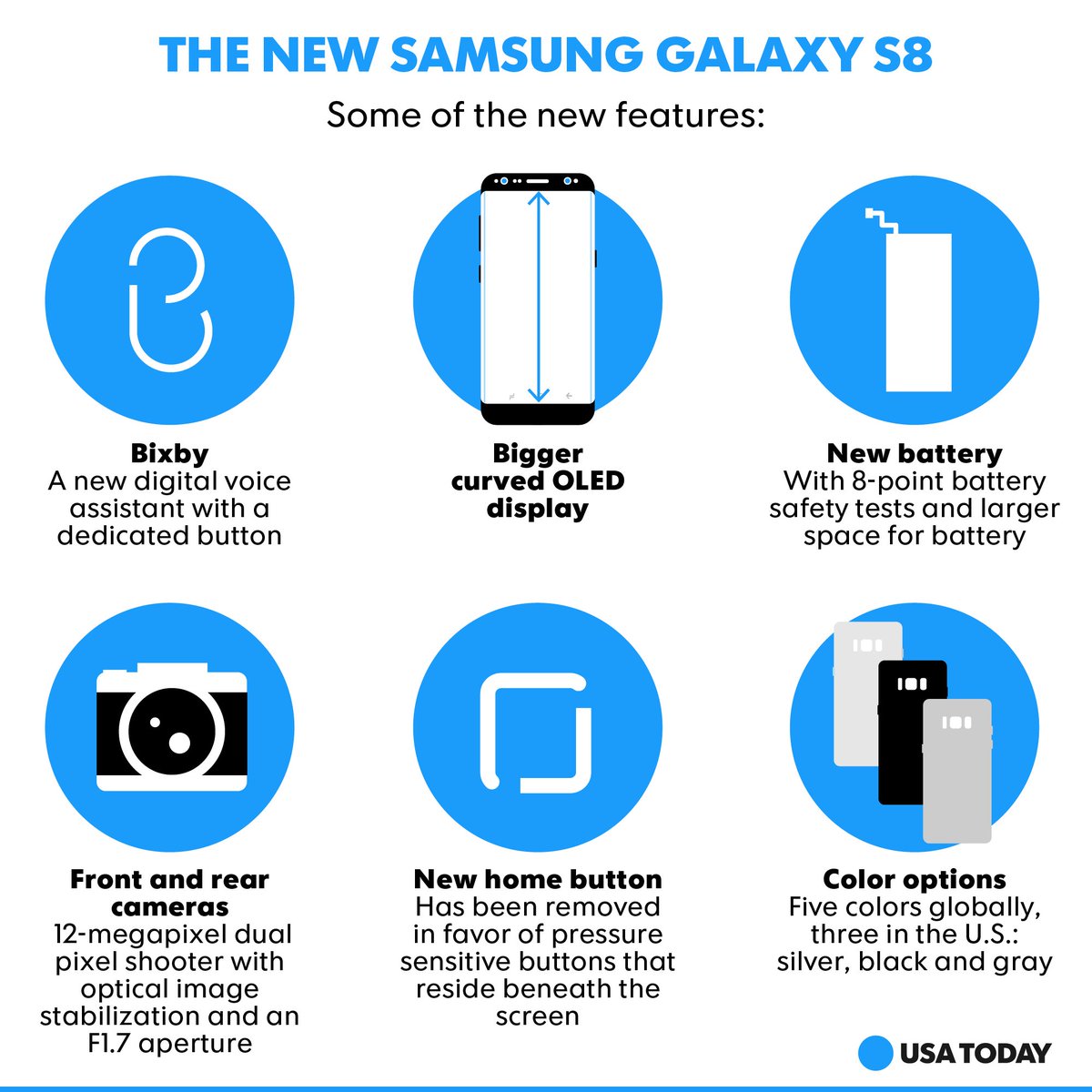 THE NEW SAMSUNG GALAXY S8

Some of the new features:

Bixby
A new digital voice assistant with a dedicated button

Bigger curved OLED display

New battery
With 8-point battery safety tests and larger space for battery

Front and rear cameras
12-megapixel dual pixel shooter with optical image stabilization and an F1.7 aperture

New home button
Has been removed in favor of pressure sensitive buttons that reside beneath the screen

Color options
Five colors globally, three in the U.S.: silver, black and gray

USA TODAY