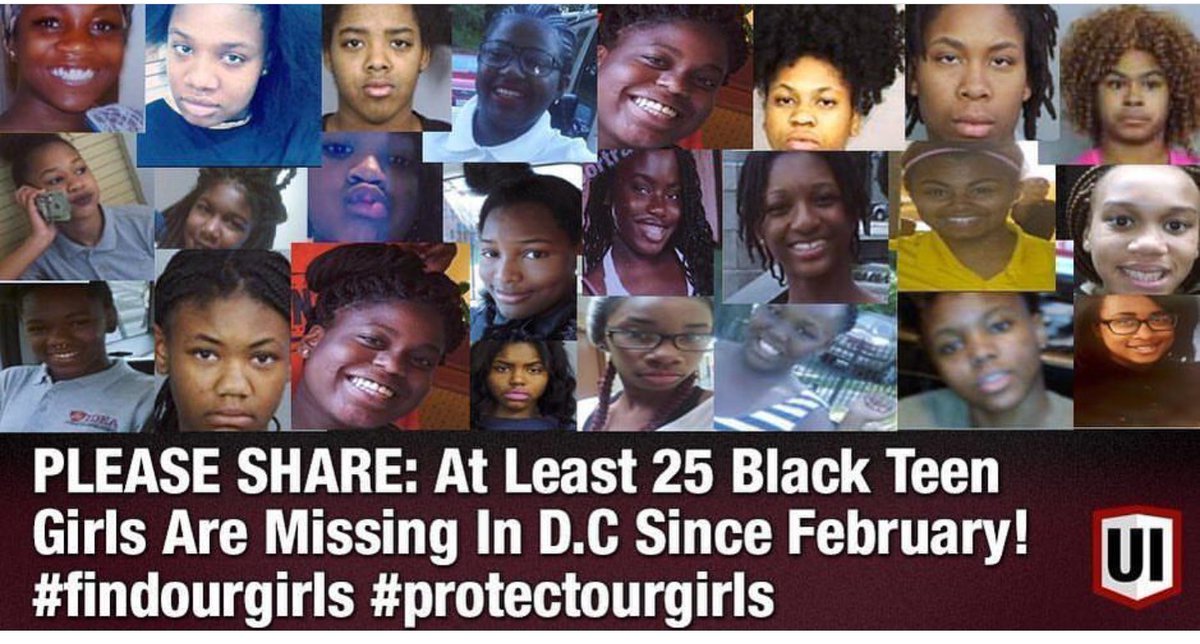 PLEASE SHARE: At Least 25 Black Teen Girls Are Missing In D.C Since February! #findourgirls #protectourgirls

UI