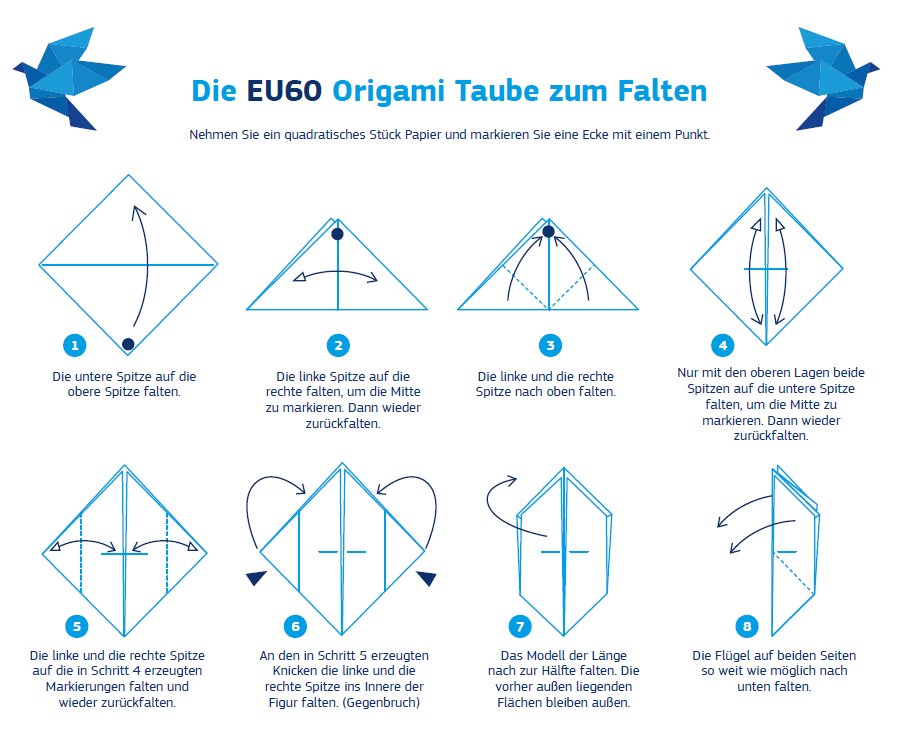 Die EU60 Origami Taube zum Falten

Nehmen Sie ein quadratisches Stück Papier und markieren Sie eine Ecke mit einem Punkt.

1

Die untere Spitze auf die obere Spitze falten.

2

Die linke Spitze auf die rechte falten, um die Mitte zu markieren. Dann wieder zurückfalten.

3

Die linke und die rechte Spitze nach oben falten.

4

Nur mit den oberen Lagen beide Spitzen auf die untere Spitze falten, um die Mitte zu markieren. Dann wieder zurückfalten.

5

Die linke und die rechte Spitze auf die in Schritt 4 erzeugten Markierungen falten und wieder zurückfalten.

6

An den in Schritt 5 erzeugten Knicken die linke und die rechte Spitze ins Innere der Figur falten. (Gegenbruch)

7

Das Modell der Länge nach zur Hälfte falten. Die vorher außen liegenden Flächen bleiben außen.

8

Die Flügel auf beiden Seiten so weit wie möglich nach unten falten.