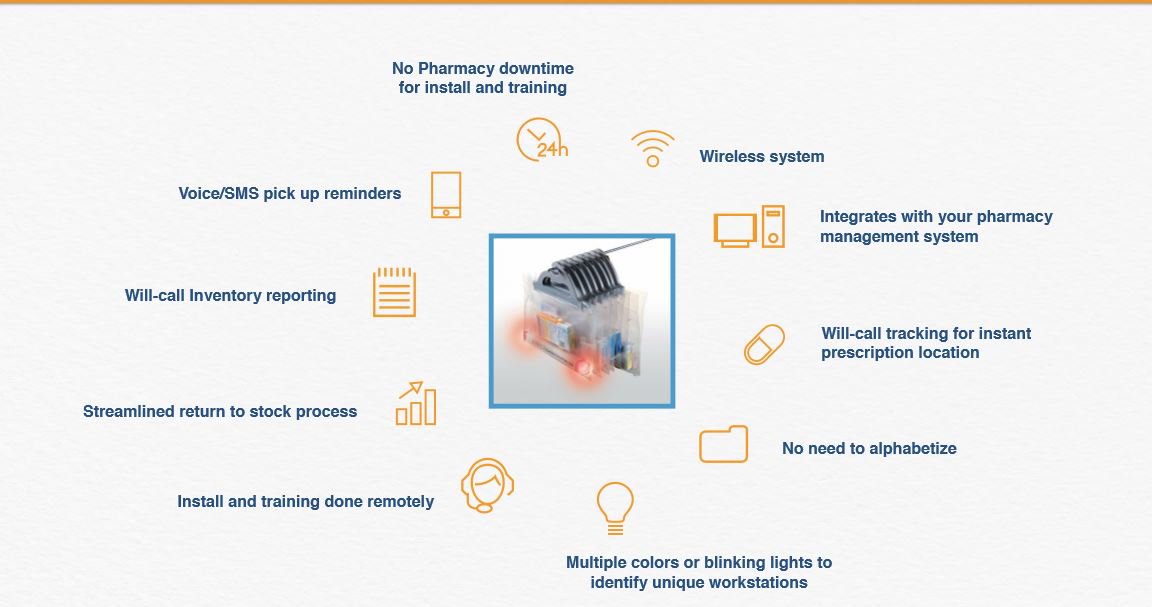 No Pharmacy downtime for install and training

24h

Wireless system

Voice/SMS pick up reminders

Integrates with your pharmacy management system

Will-call Inventory reporting

Will-call tracking for instant prescription location

Streamlined return to stock process

No need to alphabetize

Install and training done remotely

Multiple colors or blinking lights to identify unique workstations