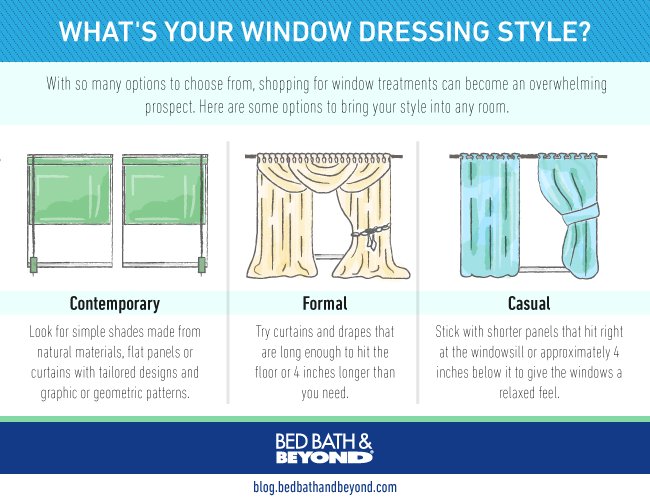 WHAT'S YOUR WINDOW DRESSING STYLE?

With so many options to choose from, shopping for window treatments can become an overwhelming prospect. Here are some options to bring your style into any room.

Contemporary

Look for simple shades made from natural materials, flat panels or curtains with tailored designs and graphic or geometric patterns.

Formal

Try curtains and drapes that are long enough to hit the floor or 4 inches longer than you need.

Casual

Stick with shorter panels that hit right at the windowsill or approximately 4 inches below it to give the windows a relaxed feel.

BED BATH & BEYOND

blog.bedbathandbeyond.com