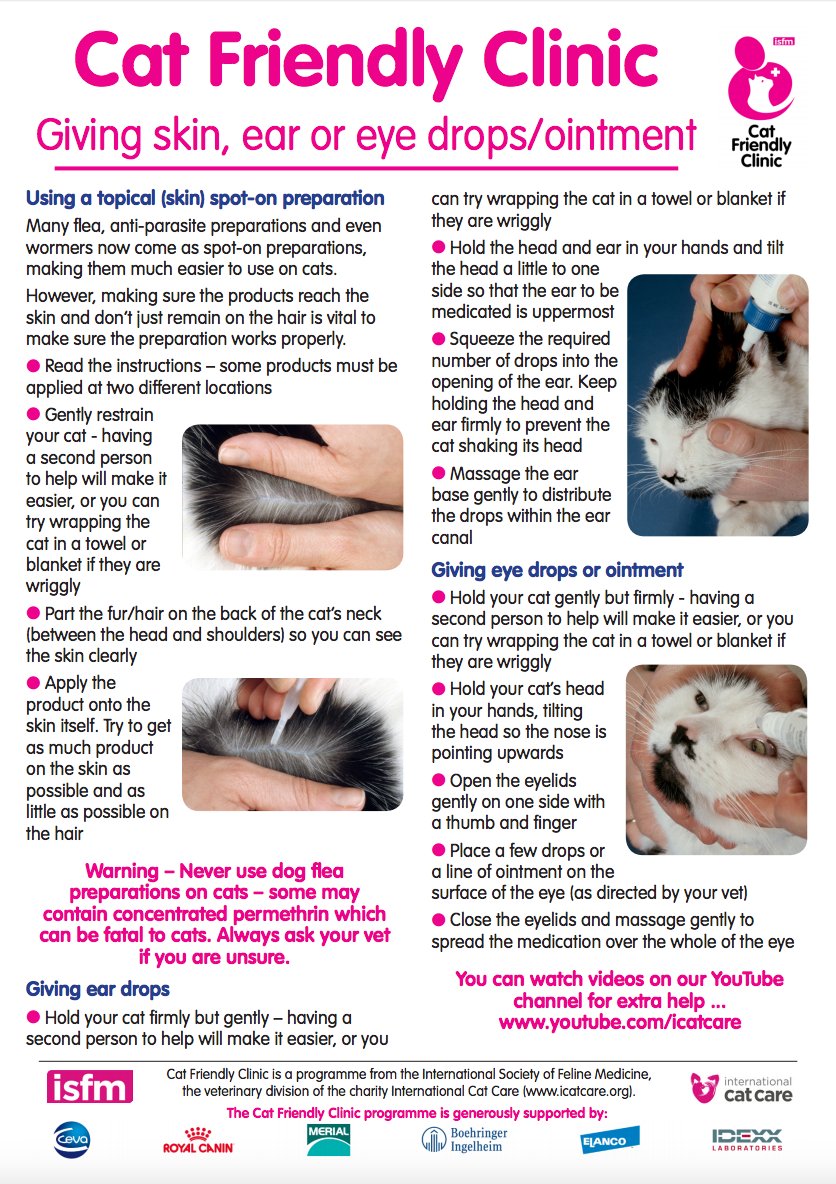 Cat Friendly Clinic

Giving skin, ear or eye drops/ointment

isfm
Cat Friendly Clinic

Using a topical (skin) spot-on preparation

Many flea, anti-parasite preparations and even wormers now come as spot-on preparations, making them much easier to use on cats.

However, making sure the products reach the skin and don't just remain on the hair is vital to make sure the preparation works properly.

● Read the instructions – some products must be applied at two different locations

● Gently restrain your cat - having a second person to help will make it easier, or you can try wrapping the cat in a towel or blanket if they are wriggly

● Part the fur/hair on the back of the cat's neck (between the head and shoulders) so you can see the skin clearly

● Apply the product onto the skin itself. Try to get as much product on the skin as possible and as little as possible on the hair

Warning – Never use dog flea preparations on cats – some may contain concentrated permethrin which can be fatal to cats. Always ask your vet if you are unsure.

Giving ear drops

● Hold your cat firmly but gently – having a second person to help will make it easier, or you can try wrapping the cat in a towel or blanket if they are wriggly

● Hold the head and ear in your hands and tilt the head a little to one side so that the ear to be medicated is uppermost

● Squeeze the required number of drops into the opening of the ear. Keep holding the head and ear firmly to prevent the cat shaking its head

● Massage the ear base gently to distribute the drops within the ear canal

Giving eye drops or ointment

● Hold your cat gently but firmly - having a second person to help will make it easier, or you can try wrapping the cat in a towel or blanket if they are wriggly

● Hold your cat's head in your hands, tilting the head so the nose is pointing upwards

● Open the eyelids gently on one side with a thumb and finger

● Place a few drops or a line of ointment on the surface of the eye (as directed by your vet)

● Close the eyelids and massage gently to spread the medication over the whole of the eye

You can watch videos on our YouTube channel for extra help ... www.youtube.com/icatcare

isfm

Cat Friendly Clinic is a programme from the International Society of Feline Medicine, the veterinary division of the charity International Cat Care (www.icatcare.org).

international cat care

The Cat Friendly Clinic programme is generously supported by:

Ceva ROYAL CANIN MERIAL Boehringer Ingelheim ELANCO IDEXX LABORATORIES