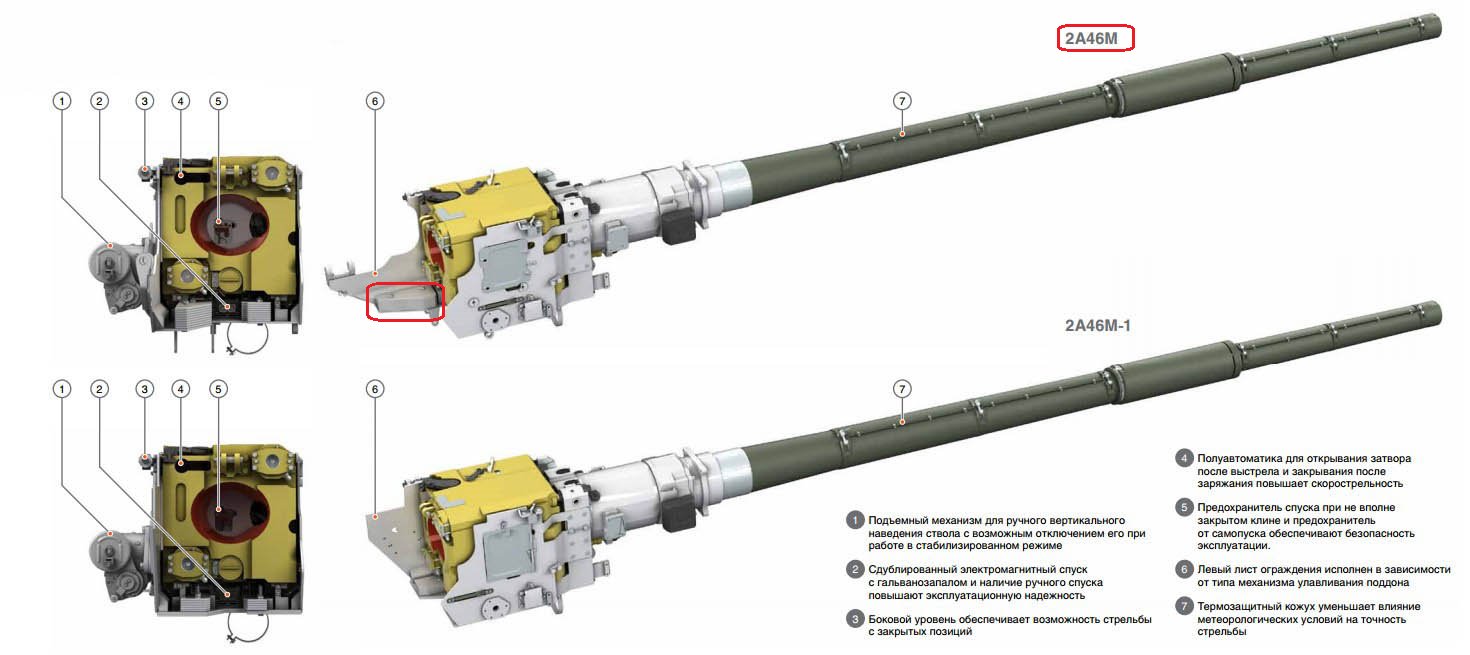 2А46М

1 2 3 4 5 6 7

2А46М-1

1 2 3 4 5 6 7

1 Подъемный механизм для ручного вертикального наведения ствола с возможным отключением его при работе в стабилизированном режиме

2 Сдублированный электромагнитный спуск с гальванозапалом и наличие ручного спуска повышают эксплуатационную надежность

3 Боковой уровень обеспечивает возможность стрельбы с закрытых позиций

4 Полуавтоматика для открывания затвора после выстрела и закрывания после заряжания повышает скорострельность

5 Предохранитель спуска при не вполне закрытом клине и предохранитель от самопуска обеспечивают безопасность эксплуатации.

6 Левый лист ограждения исполнен в зависимости от типа механизма улавливания поддона

7 Термозащитный кожух уменьшает влияние метеорологических условий на точность стрельбы