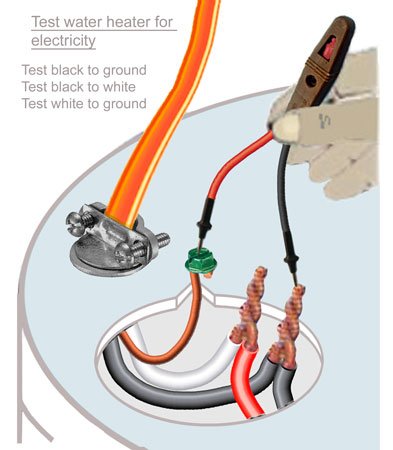 Test water heater for electricity

Test black to ground
Test black to white
Test white to ground