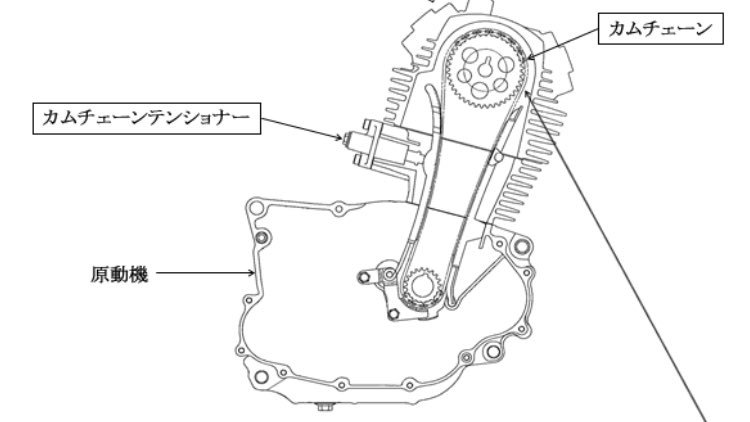 カムチェーン

カムチェーンテンショナー

原動機