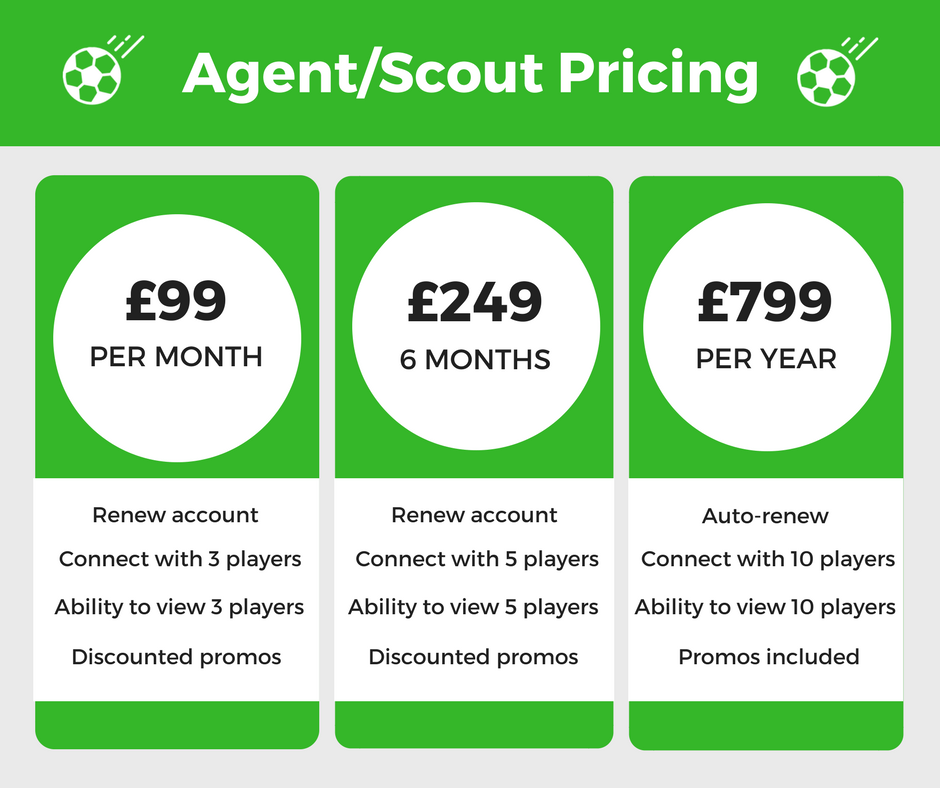 Agent/Scout Pricing

£99
PER MONTH

Renew account

Connect with 3 players

Ability to view 3 players

Discounted promos

£249
6 MONTHS

Renew account

Connect with 5 players

Ability to view 5 players

Discounted promos

£799
PER YEAR

Auto-renew

Connect with 10 players

Ability to view 10 players

Promos included