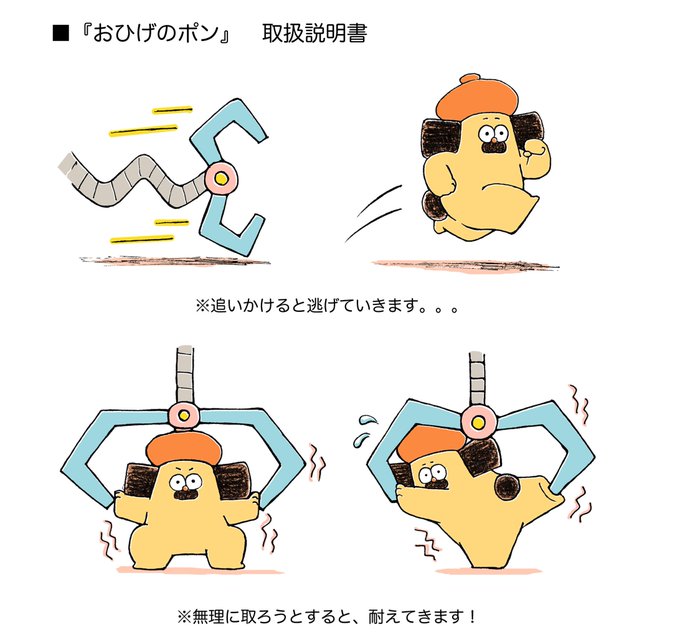 ■『おひげのポン』　取扱説明書

※追いかけると逃げていきます。。。

※無理に取ろうとすると、耐えてきます！