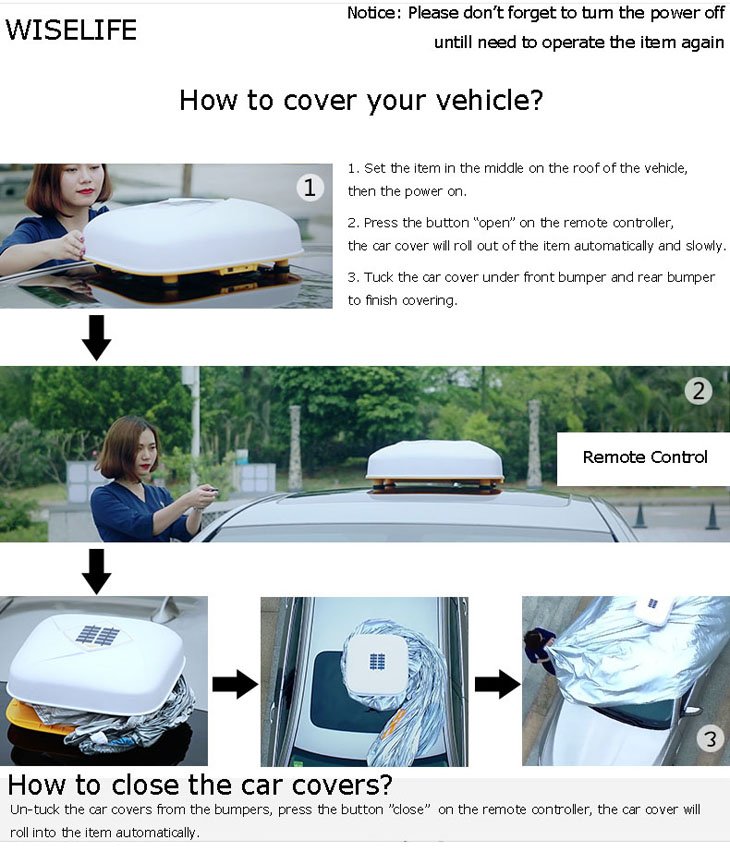 WISELIFE

Notice: Please don't forget to turn the power off untill need to operate the item again

How to cover your vehicle?

1

1. Set the item in the middle on the roof of the vehicle, then the power on.

2. Press the button "open" on the remote controller, the car cover will roll out of the item automatically and slowly.

3. Tuck the car cover under front bumper and rear bumper to finish covering.

2

Remote Control

3

How to close the car covers?

Un-tuck the car covers from the bumpers, press the button "close" on the remote controller, the car cover will roll into the item automatically.