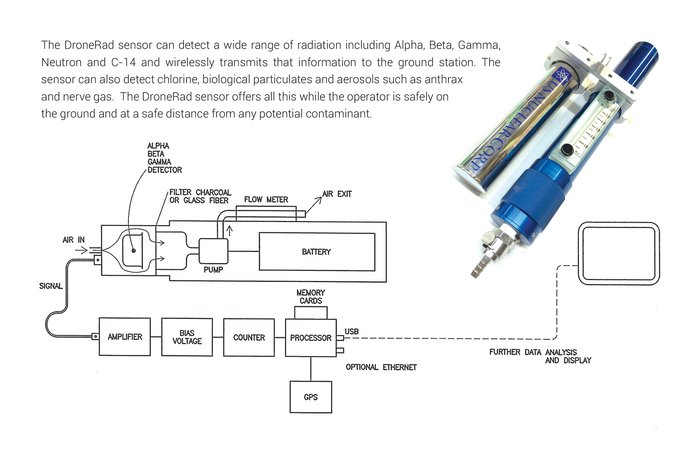 The DroneRad sensor can detect a wide range of radiation including Alpha, Beta, Gamma, Neutron and C-14 and wirelessly transmits that information to the ground station. The sensor can also detect chlorine, biological particulates and aerosols such as anthrax and nerve gas. The DroneRad sensor offers all this while the operator is safely on the ground and at a safe distance from any potential contaminant.

US NUCLEAR CORP

ALPHA BETA GAMMA DETECTOR

FILTER CHARCOAL OR GLASS FIBER

FLOW METER

AIR EXIT

AIR IN

PUMP

BATTERY

SIGNAL

MEMORY CARDS

AMPLIFIER

BIAS VOLTAGE

COUNTER

PROCESSOR

USB

OPTIONAL ETHERNET

GPS

FURTHER DATA ANALYSIS AND DISPLAY