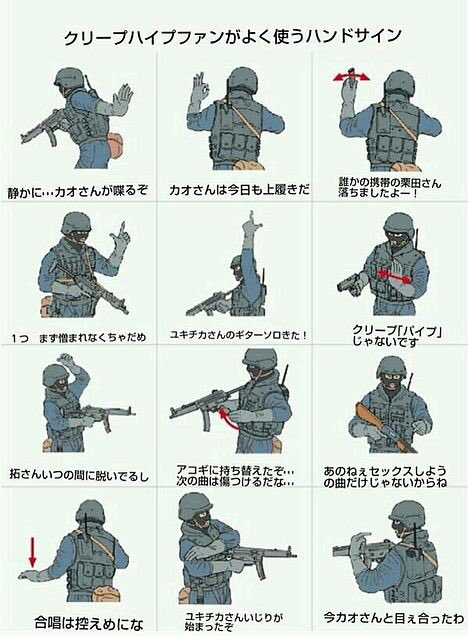 クリープハイプファンがよく使うハンドサイン

静かに…カオさんが喋るぞ

カオさんは今日も上履きだ

誰かの携帯の栗田さん落ちましたよー！

1つ　まず憎まれなくちゃだめ

ユキチカさんのギターソロきた！

クリープ「パイプ」じゃないです

拓さんいつの間に脱いでるし

アコギに持ち替えたぞ…次の曲は傷つけるだな…

あのねぇセックスしようの曲だけじゃないからね

合唱は控えめにな

ユキチカさんいじりが始まったぞ

今カオさんと目ぇ合ったわ