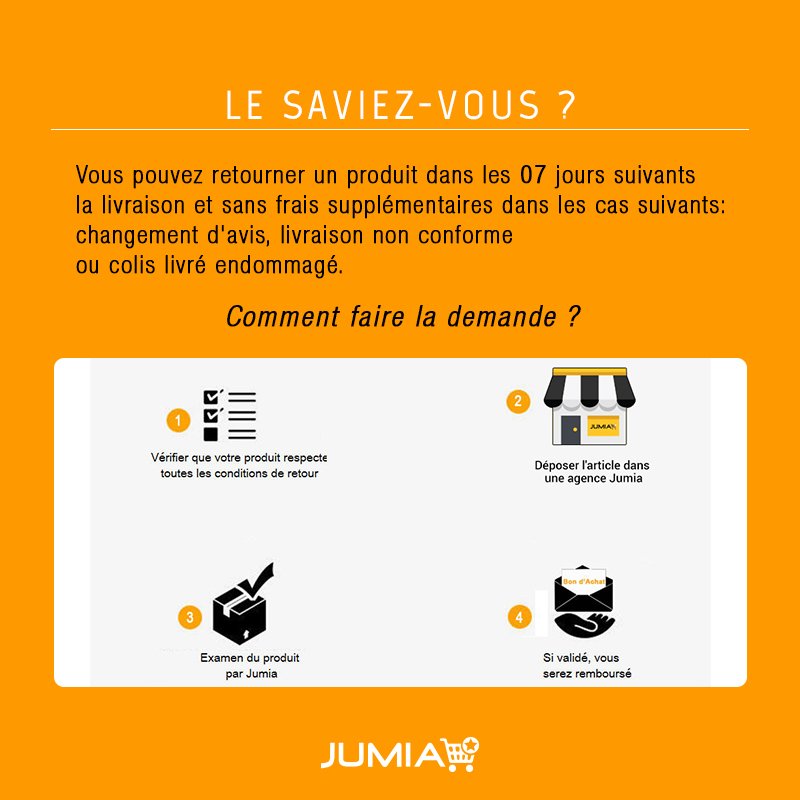 LE SAVIEZ-VOUS ?

Vous pouvez retourner un produit dans les 07 jours suivants la livraison et sans frais supplémentaires dans les cas suivants: changement d'avis, livraison non conforme ou colis livré endommagé.

Comment faire la demande ?

1
Vérifier que votre produit respecte toutes les conditions de retour

2
JUMIA
Déposer l'article dans une agence Jumia

3
Examen du produit par Jumia

4
Bon d'Achat
Si validé, vous serez remboursé

JUMIA