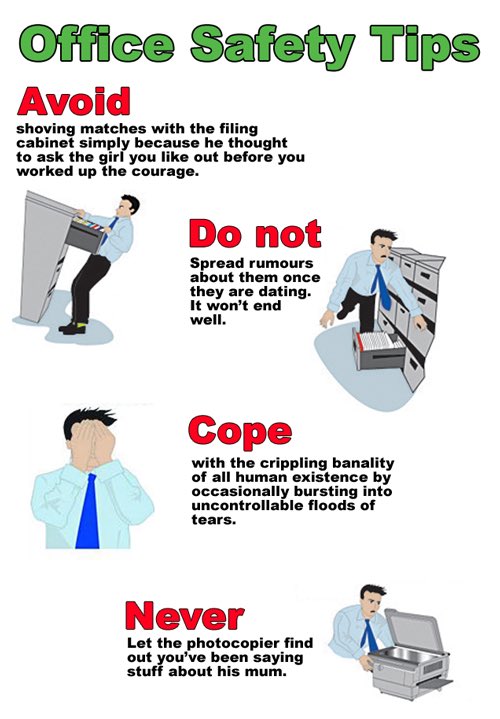 Office Safety Tips

Avoid

shoving matches with the filing cabinet simply because he thought to ask the girl you like out before you worked up the courage.

Do not

Spread rumours about them once they are dating. It won't end well.

Cope

with the crippling banality of all human existence by occasionally bursting into uncontrollable floods of tears.

Never

Let the photocopier find out you've been saying stuff about his mum.