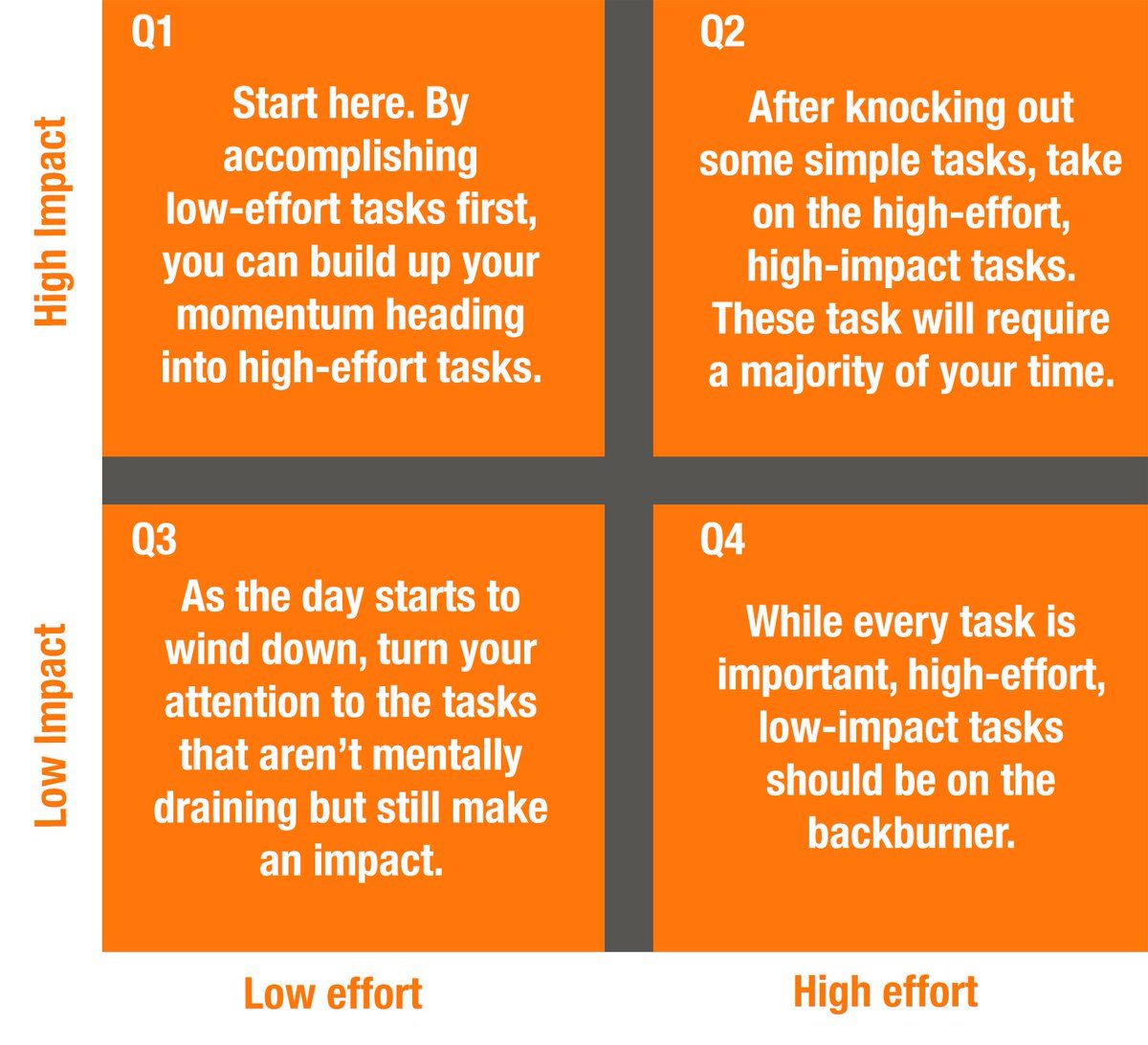 High Impact

Q1

Start here. By accomplishing low-effort tasks first, you can build up your momentum heading into high-effort tasks.

Q2

After knocking out some simple tasks, take on the high-effort, high-impact tasks. These task will require a majority of your time.

Low Impact

Q3

As the day starts to wind down, turn your attention to the tasks that aren't mentally draining but still make an impact.

Q4

While every task is important, high-effort, low-impact tasks should be on the backburner.

Low effort

High effort