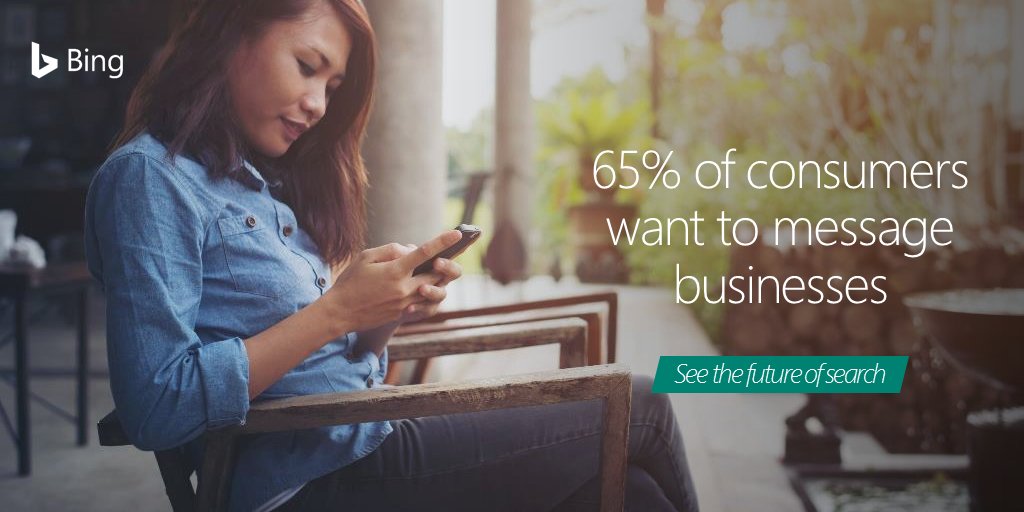 Bing

65% of consumers want to message businesses

See the future of search