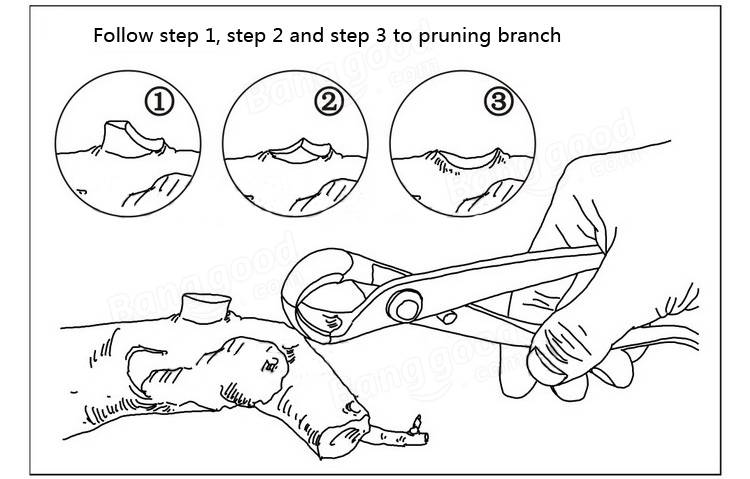 Follow step 1, step 2 and step 3 to pruning branch

①

②

③

Banggood.com

Banggood.com

Banggood.com

Banggood.com