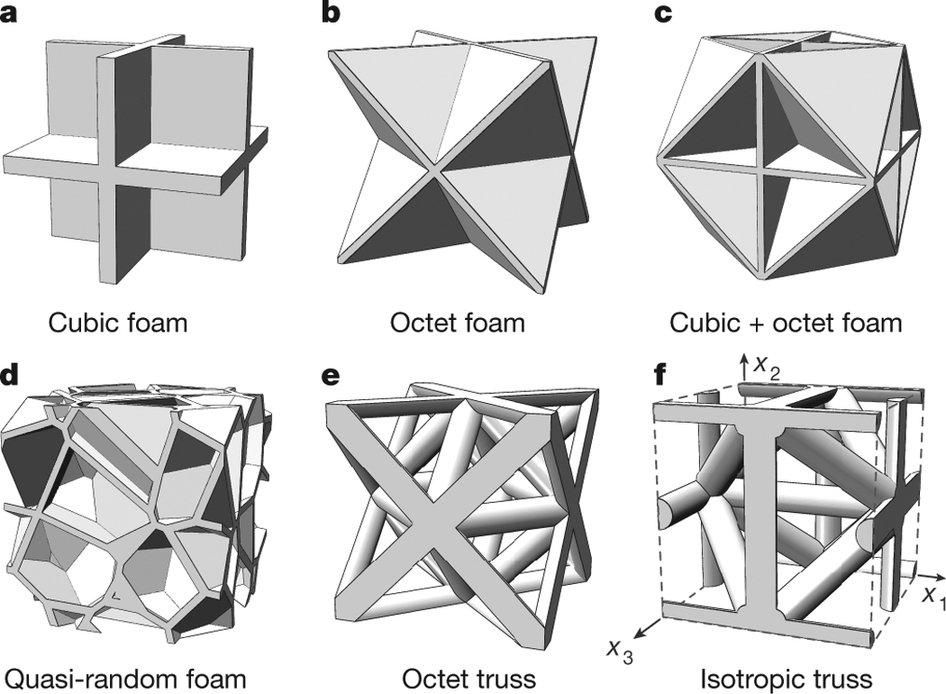 a

Cubic foam

b

Octet foam

c

Cubic + octet foam

d

Quasi-random foam

e

Octet truss

f

$x_2$

$x_1$

$x_3$

Isotropic truss