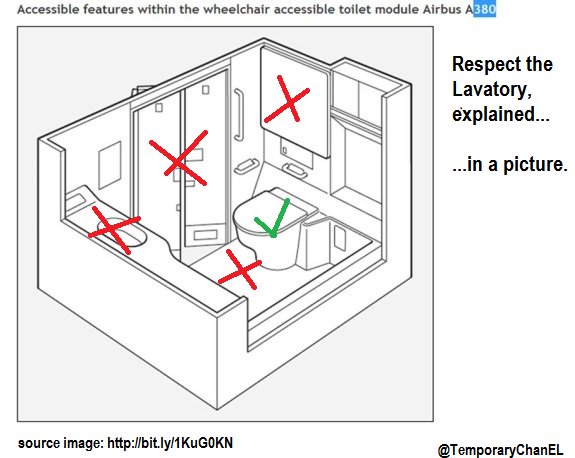 Accessible features within the wheelchair accessible toilet module Airbus A380

Respect the Lavatory, explained...

...in a picture.

source image: http://bit.ly/1KuG0KN

@TemporaryChanEL