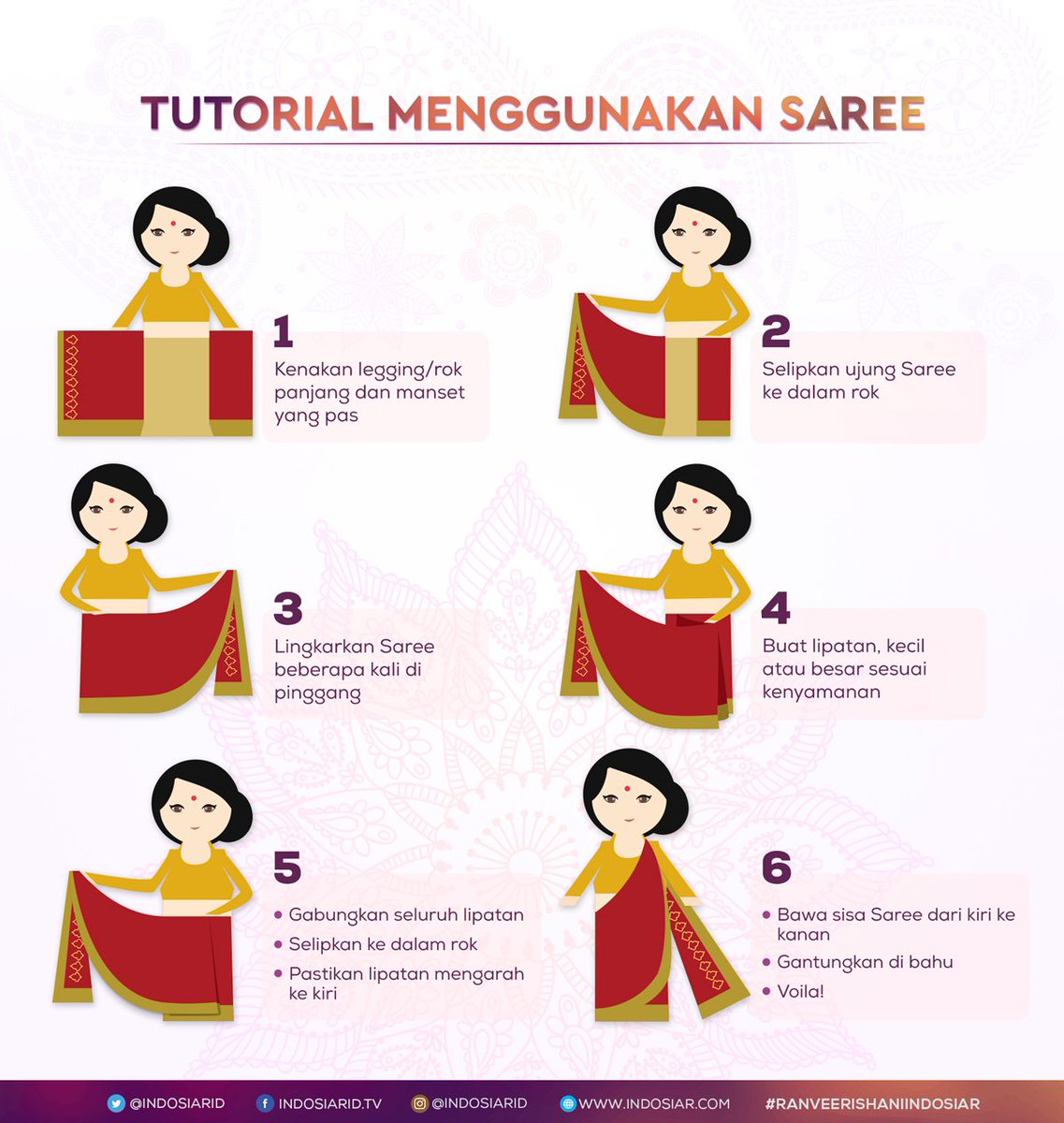 TUTORIAL MENGGUNAKAN SAREE

1
Kenakan legging/rok panjang dan manset yang pas

2
Selipkan ujung Saree ke dalam rok

3
Lingkarkan Saree beberapa kali di pinggang

4
Buat lipatan, kecil atau besar sesuai kenyamanan

5
• Gabungkan seluruh lipatan
• Selipkan ke dalam rok
• Pastikan lipatan mengarah ke kiri

6
• Bawa sisa Saree dari kiri ke kanan
• Gantungkan di bahu
• Voila!

@INDOSIARID INDOSIARID.TV @INDOSIARID WWW.INDOSIAR.COM #RANVEERISHANIINDOSIAR