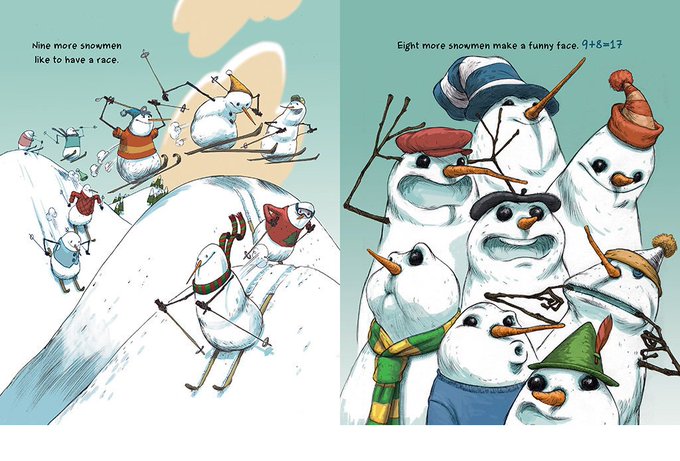 Nine more snowmen like to have a race.

Eight more snowmen make a funny face. $9+8=17$