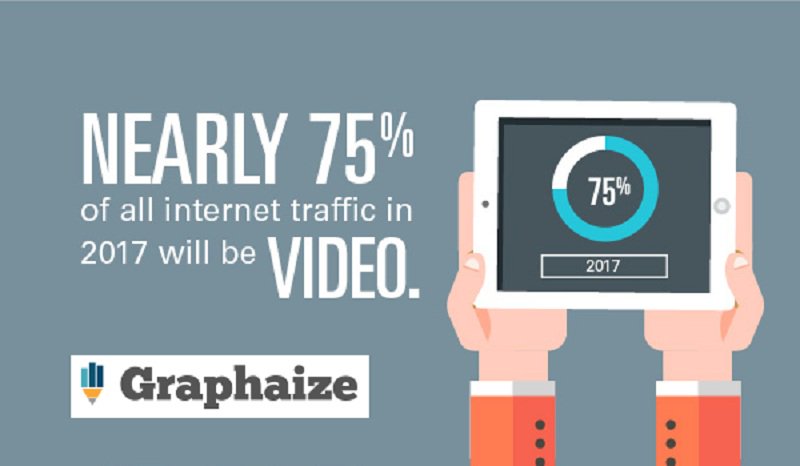 NEARLY 75%
of all internet traffic in 2017 will be VIDEO.

75%

2017

Graphaize