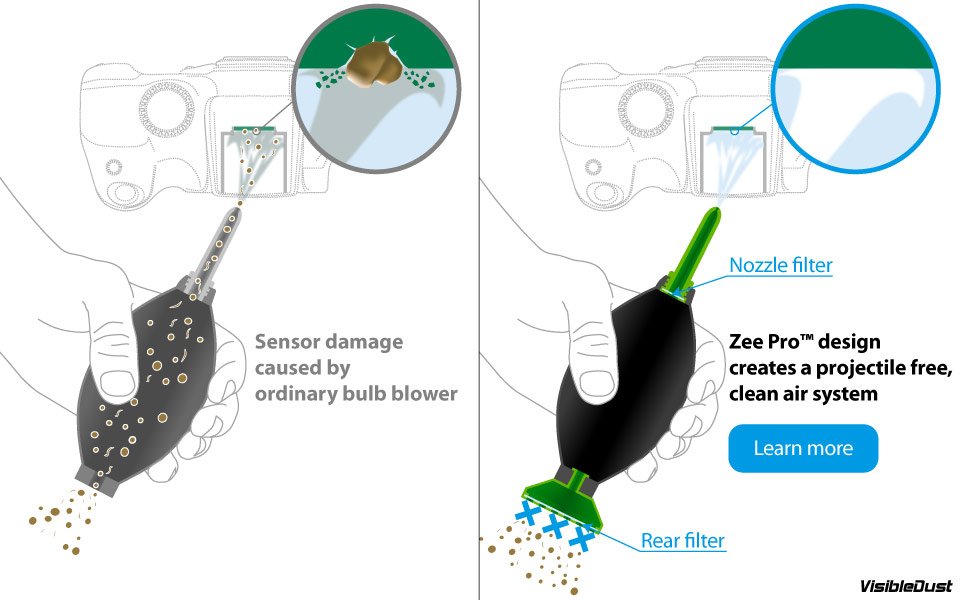 Sensor damage caused by ordinary bulb blower

Nozzle filter

Zee Pro™ design creates a projectile free, clean air system

Learn more

Rear filter

VisibleDust