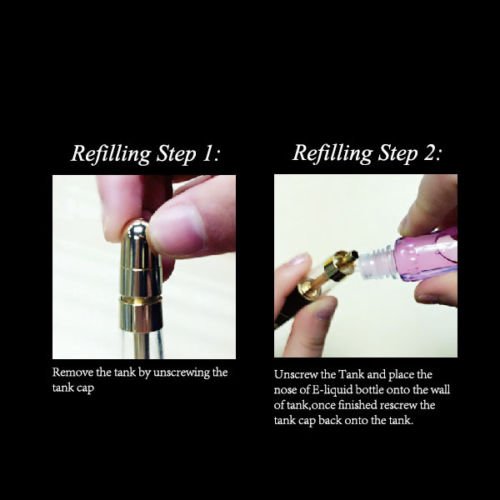 Refilling Step 1:

Remove the tank by unscrewing the tank cap

Refilling Step 2:

Unscrew the Tank and place the nose of E-liquid bottle onto the wall of tank,once finished rescrew the tank cap back onto the tank.