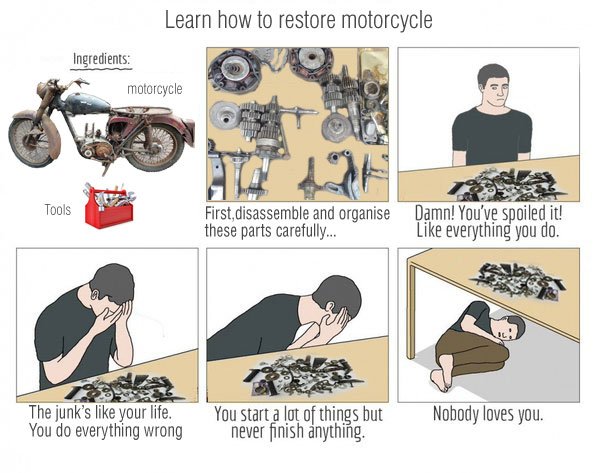 Learn how to restore motorcycle

Ingredients:

motorcycle

Tools

First,disassemble and organise these parts carefully...

Damn! You've spoiled it! Like everything you do.

The junk's like your life. You do everything wrong

You start a lot of things but never finish anything.

Nobody loves you.