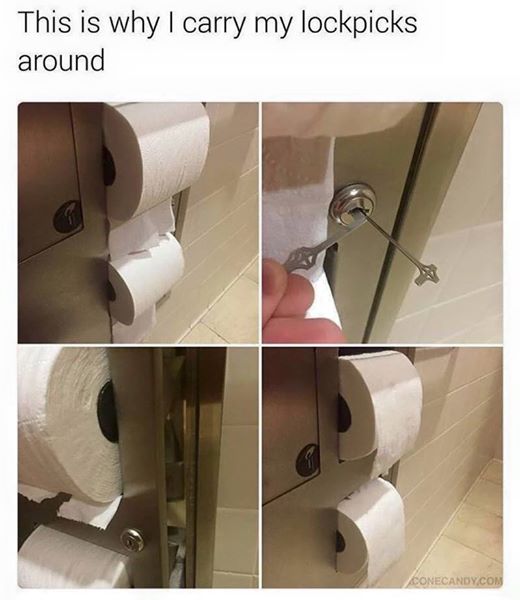 This is why I carry my lockpicks around

CONECANDY.COM