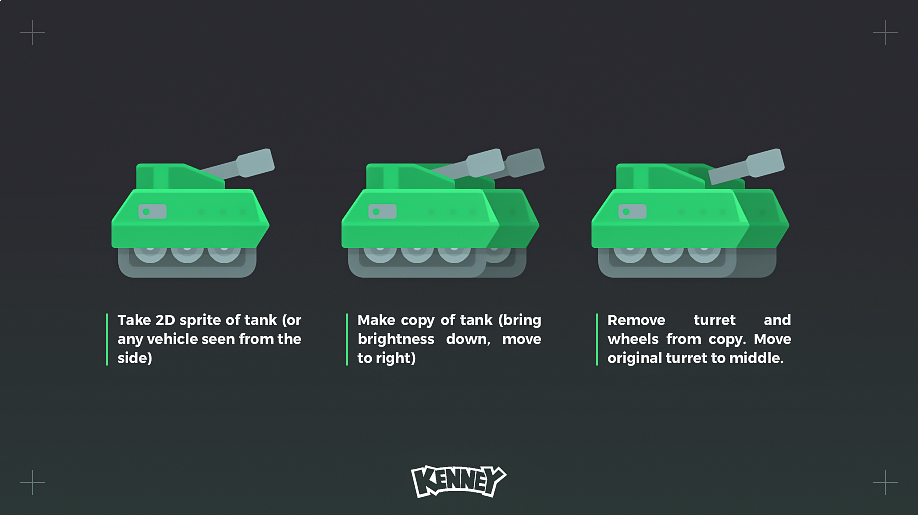 Take 2D sprite of tank (or any vehicle seen from the side)

Make copy of tank (bring brightness down, move to right)

Remove turret and wheels from copy. Move original turret to middle.

KENNEY