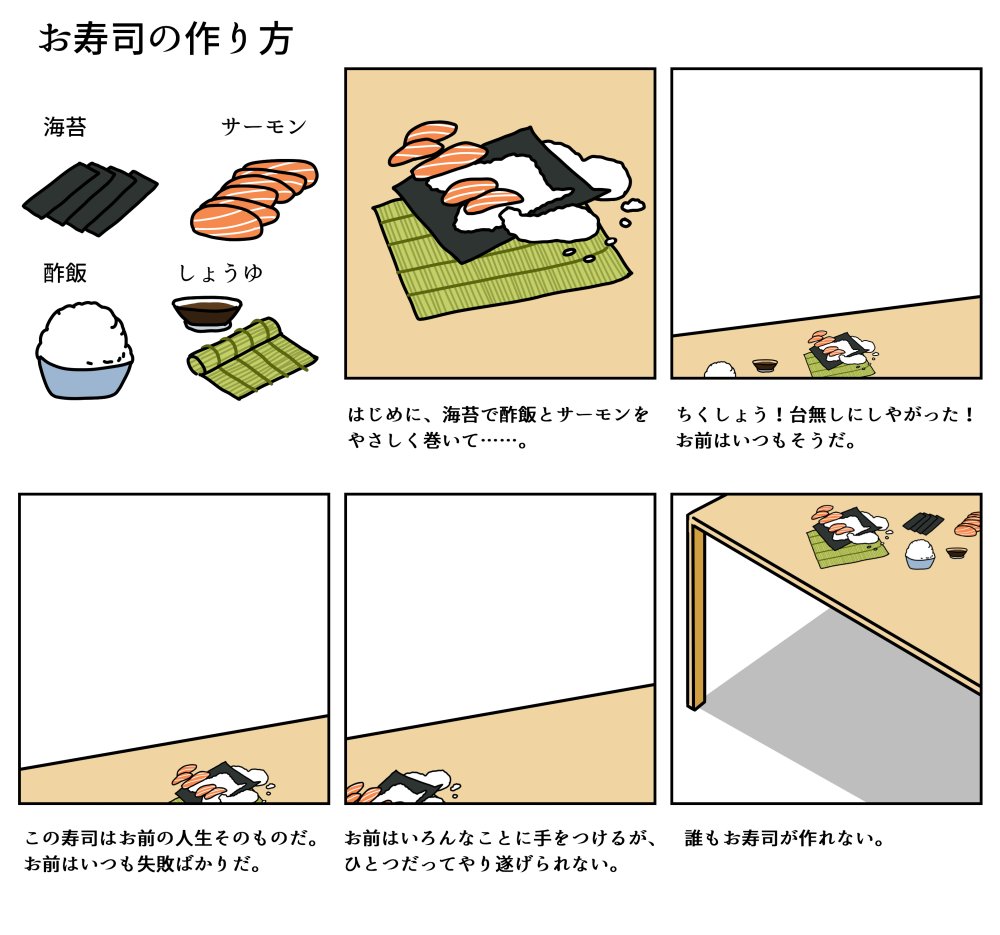 お寿司の作り方

海苔

サーモン

酢飯

しょうゆ

はじめに、海苔で酢飯とサーモンをやさしく巻いて……。

ちくしょう！台無しにしやがった！お前はいつもそうだ。

この寿司はお前の人生そのものだ。お前はいつも失敗ばかりだ。

お前はいろんなことに手をつけるが、ひとつだってやり遂げられない。

誰もお寿司が作れない。