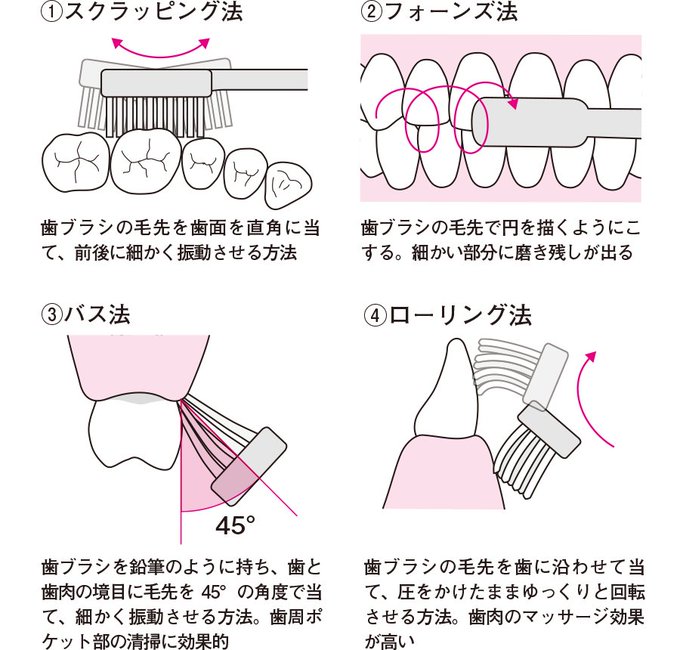 ①スクラッピング法

歯ブラシの毛先を歯面を直角に当て、前後に細かく振動させる方法

②フォーンズ法

歯ブラシの毛先で円を描くようにこする。細かい部分に磨き残しが出る

③バス法

45°

歯ブラシを鉛筆のように持ち、歯と歯肉の境目に毛先を 45° の角度で当て、細かく振動させる方法。歯周ポケット部の清掃に効果的

④ローリング法

歯ブラシの毛先を歯に沿わせて当て、圧をかけたままゆっくりと回転させる方法。歯肉のマッサージ効果が高い