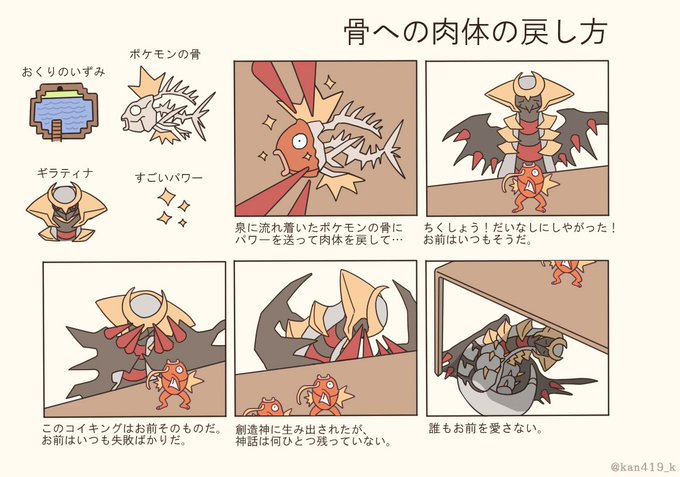 骨への肉体の戻し方

おくりのいずみ

ポケモンの骨

ギラティナ

すごいパワー

泉に流れ着いたポケモンの骨にパワーを送って肉体を戻して…

ちくしょう！だいなしにしやがった！お前はいつもそうだ。

このコイキングはお前そのものだ。お前はいつも失敗ばかりだ。

創造神に生み出されたが、神話は何ひとつ残っていない。

誰もお前を愛さない。

@kan419_k