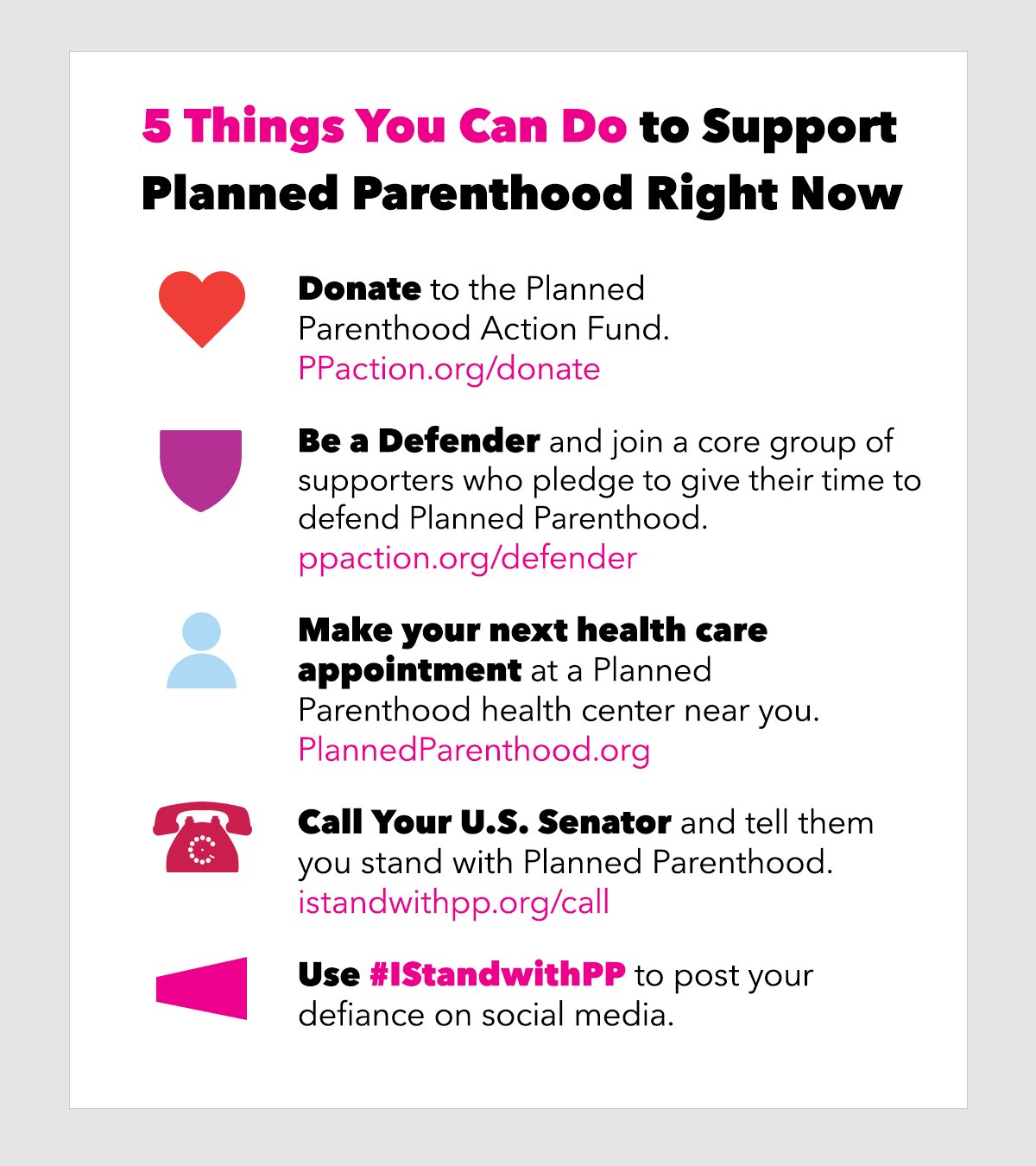 5 Things You Can Do to Support Planned Parenthood Right Now

Donate to the Planned Parenthood Action Fund. PPaction.org/donate

Be a Defender and join a core group of supporters who pledge to give their time to defend Planned Parenthood. ppaction.org/defender

Make your next health care appointment at a Planned Parenthood health center near you. PlannedParenthood.org

Call Your U.S. Senator and tell them you stand with Planned Parenthood. istandwithpp.org/call

Use #IStandwithPP to post your defiance on social media.