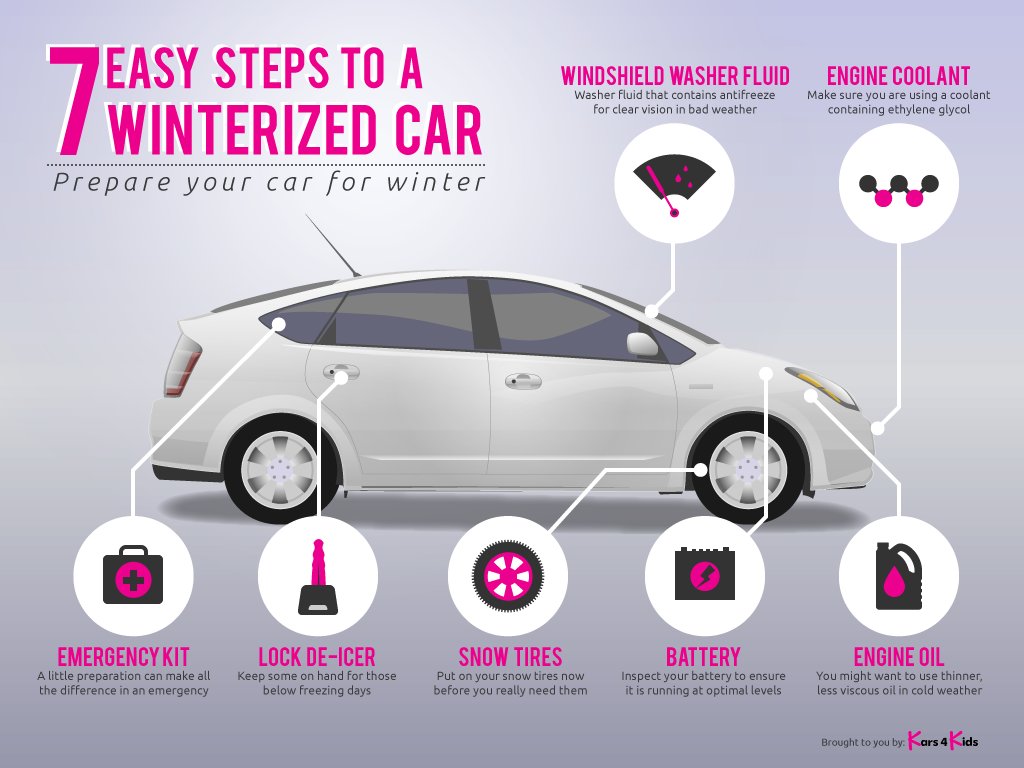 7 EASY STEPS TO A WINTERIZED CAR

Prepare your car for winter

WINDSHIELD WASHER FLUID
Washer fluid that contains antifreeze for clear vision in bad weather

ENGINE COOLANT
Make sure you are using a coolant containing ethylene glycol

EMERGENCY KIT
A little preparation can make all the difference in an emergency

LOCK DE-ICER
Keep some on hand for those below freezing days

SNOW TIRES
Put on your snow tires now before you really need them

BATTERY
Inspect your battery to ensure it is running at optimal levels

ENGINE OIL
You might want to use thinner, less viscous oil in cold weather

Brought to you by: Kars 4 Kids